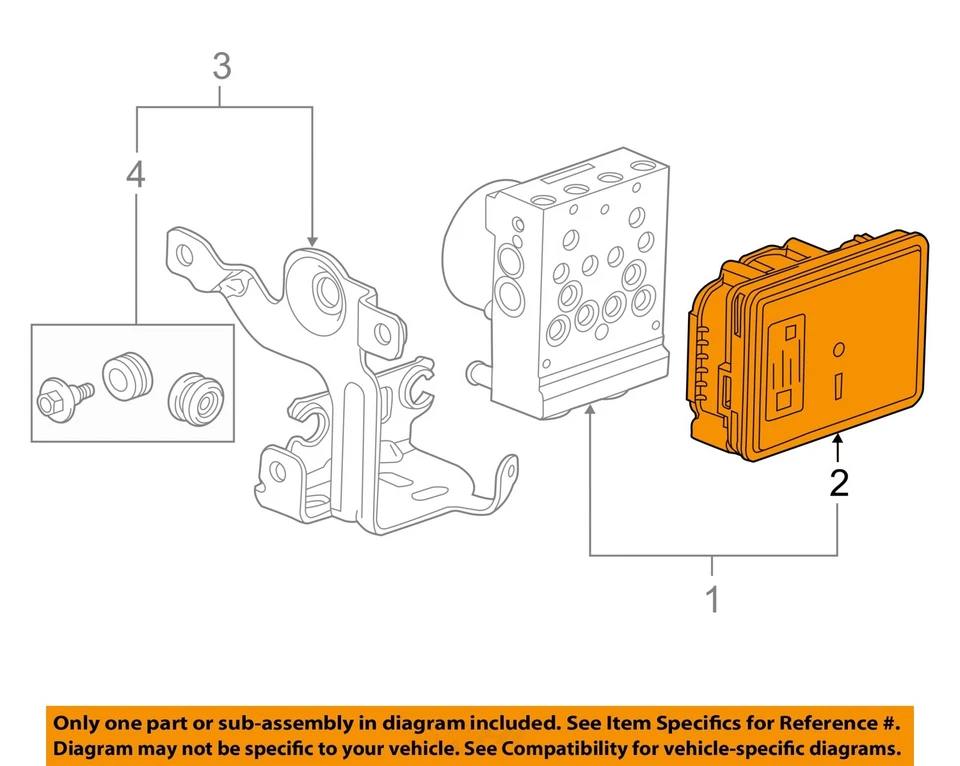 3

4

2

1

Only one part or sub-assembly in diagram included. See Item Specifics for Reference #. Diagram may not be specific to your vehicle. See Compatibility for vehicle-specific diagrams.