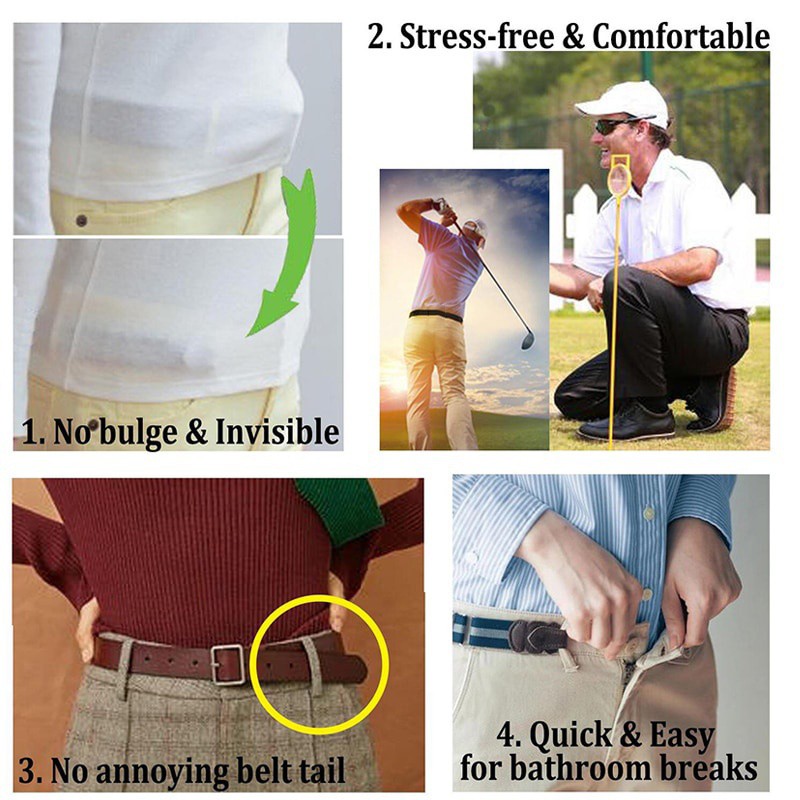 2. Stress-free & Comfortable

1. No bulge & Invisible

3. No annoying belt tail

4. Quick & Easy for bathroom breaks