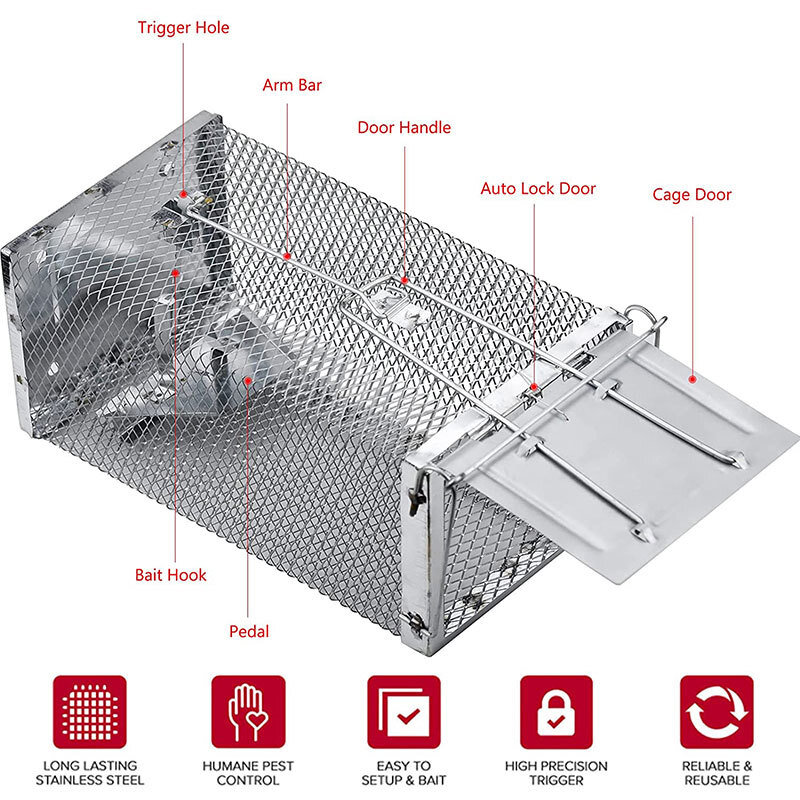 Trigger Hole

Arm Bar

Door Handle

Auto Lock Door

Cage Door

Bait Hook

Pedal

LONG LASTING STAINLESS STEEL

HUMANE PEST CONTROL

EASY TO SETUP & BAIT

HIGH PRECISION TRIGGER

RELIABLE & REUSABLE