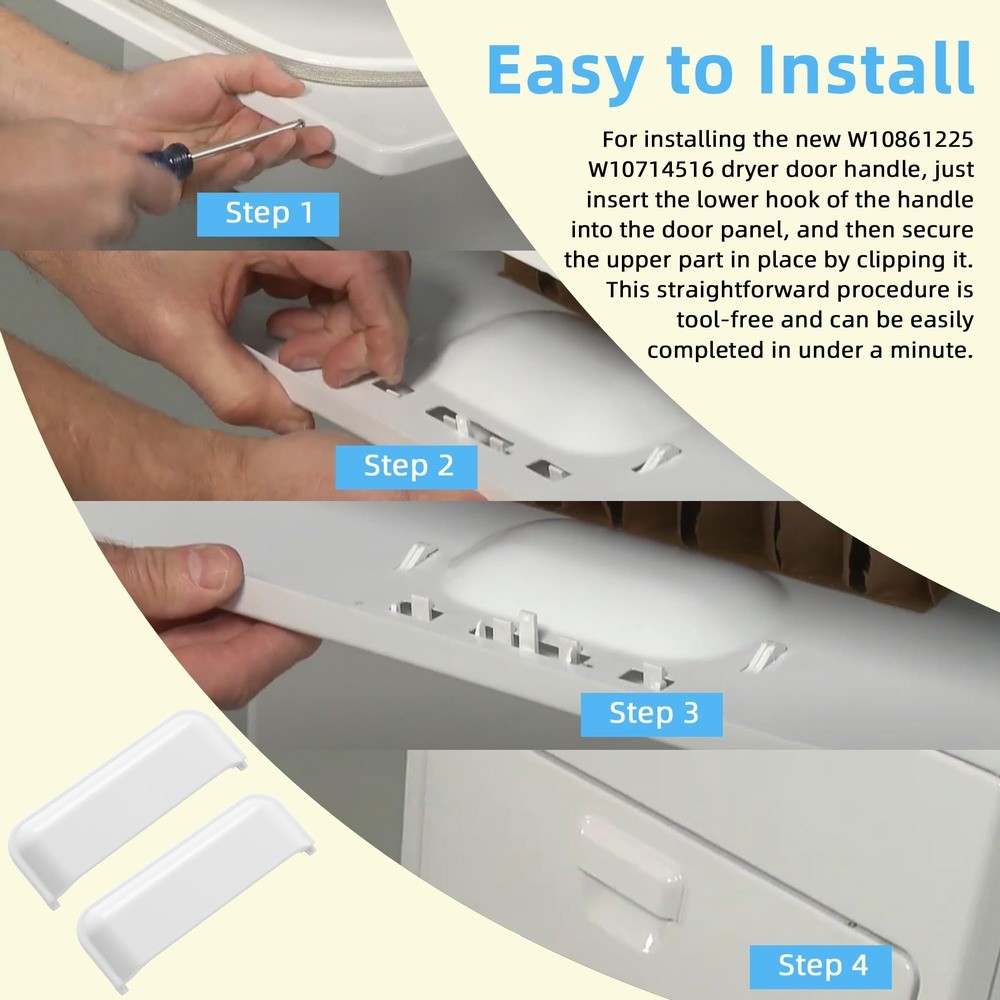 Easy to Install

For installing the new W10861225 W10714516 dryer door handle, just insert the lower hook of the handle into the door panel, and then secure the upper part in place by clipping it. This straightforward procedure is tool-free and can be easily completed in under a minute.

Step 1

Step 2

Step 3

Step 4