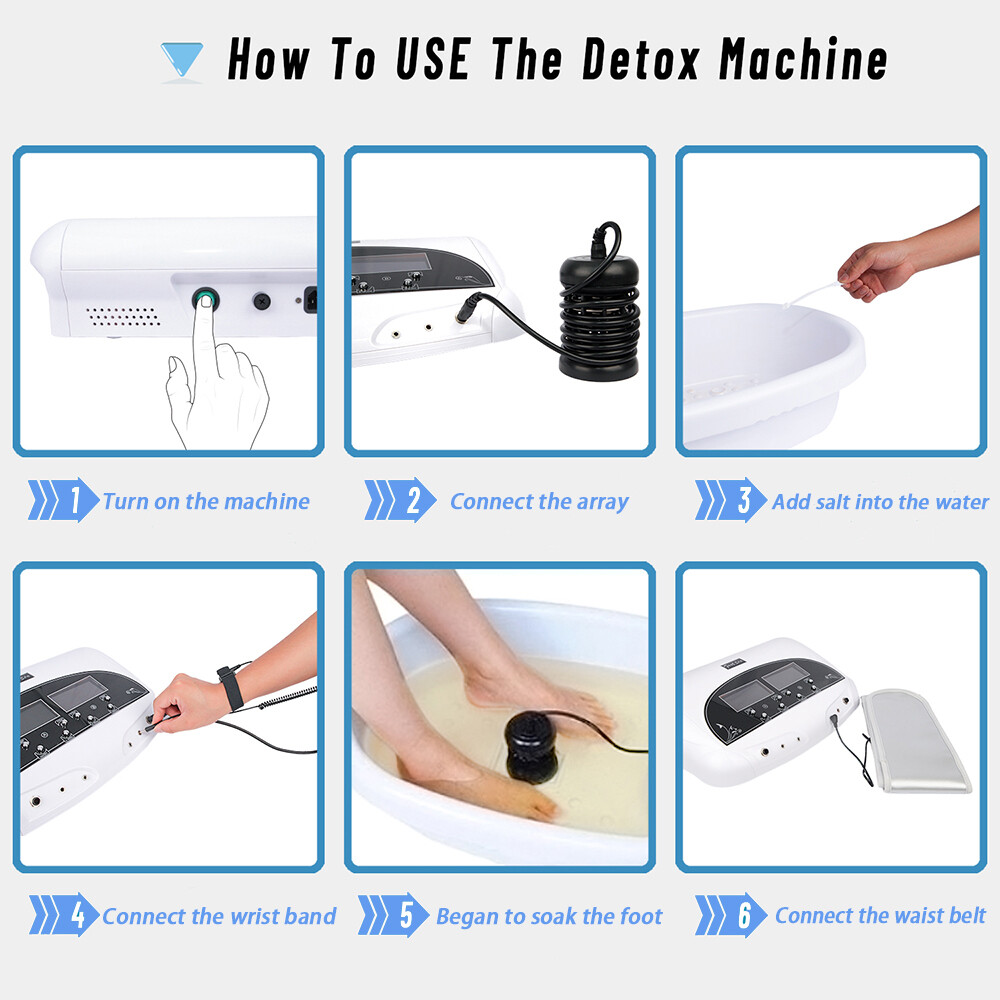 How To USE The Detox Machine

1 Turn on the machine

2 Connect the array

3 Add salt into the water

4 Connect the wrist band

5 Began to soak the foot

6 Connect the waist belt