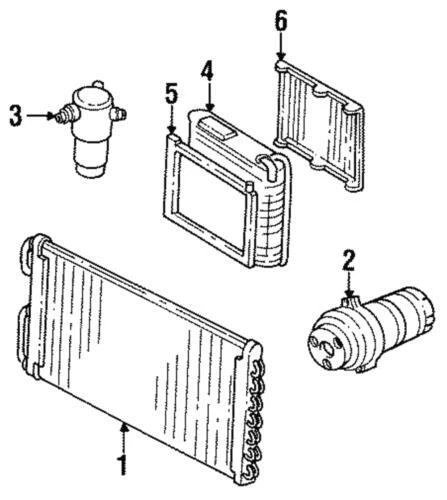 6
4
5
3
2
1