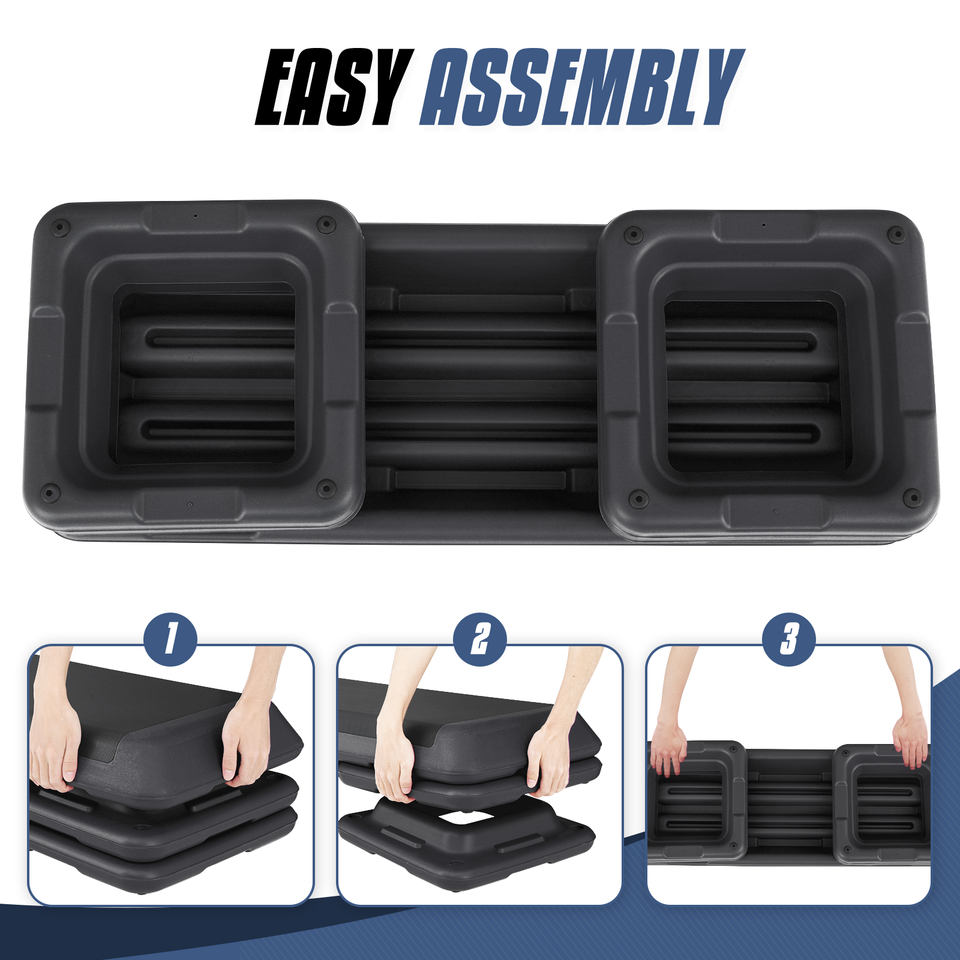 EASY ASSEMBLY

1

2

3