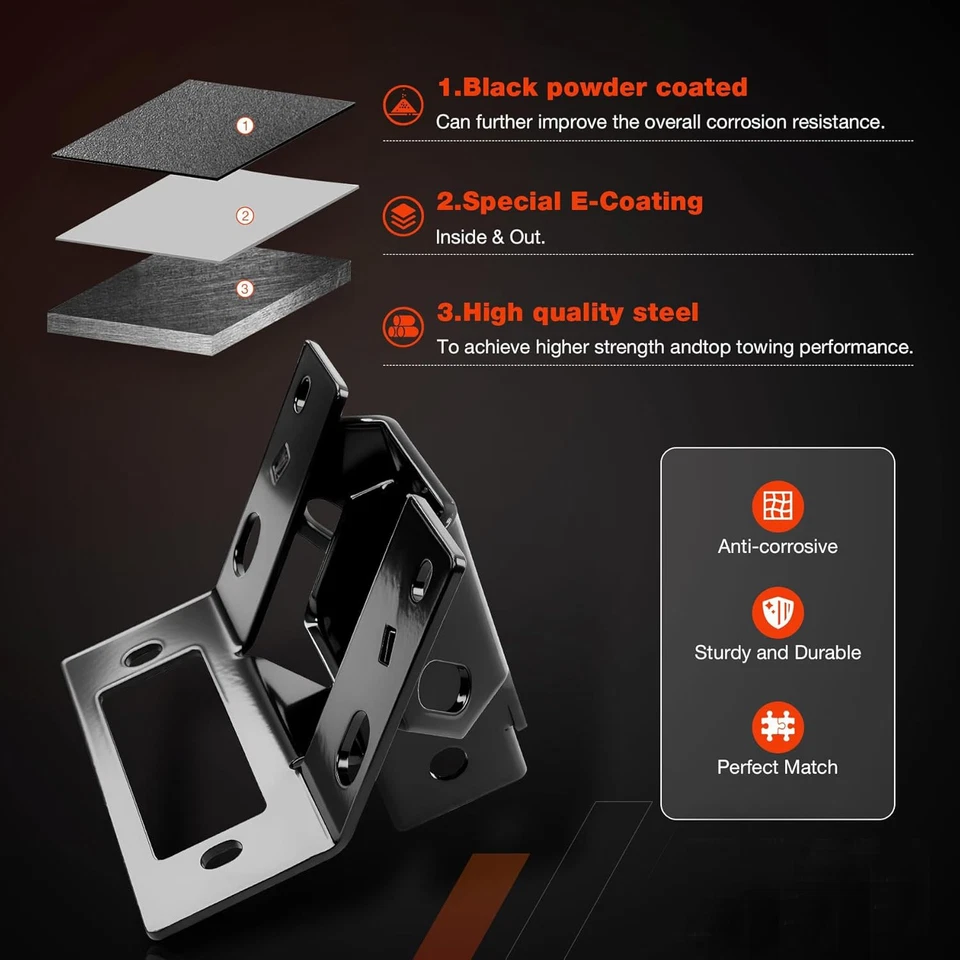 1
2
3

1.Black powder coated
Can further improve the overall corrosion resistance.

2.Special E-Coating
Inside & Out.

3.High quality steel
To achieve higher strength andtop towing performance.

Anti-corrosive

Sturdy and Durable

Perfect Match