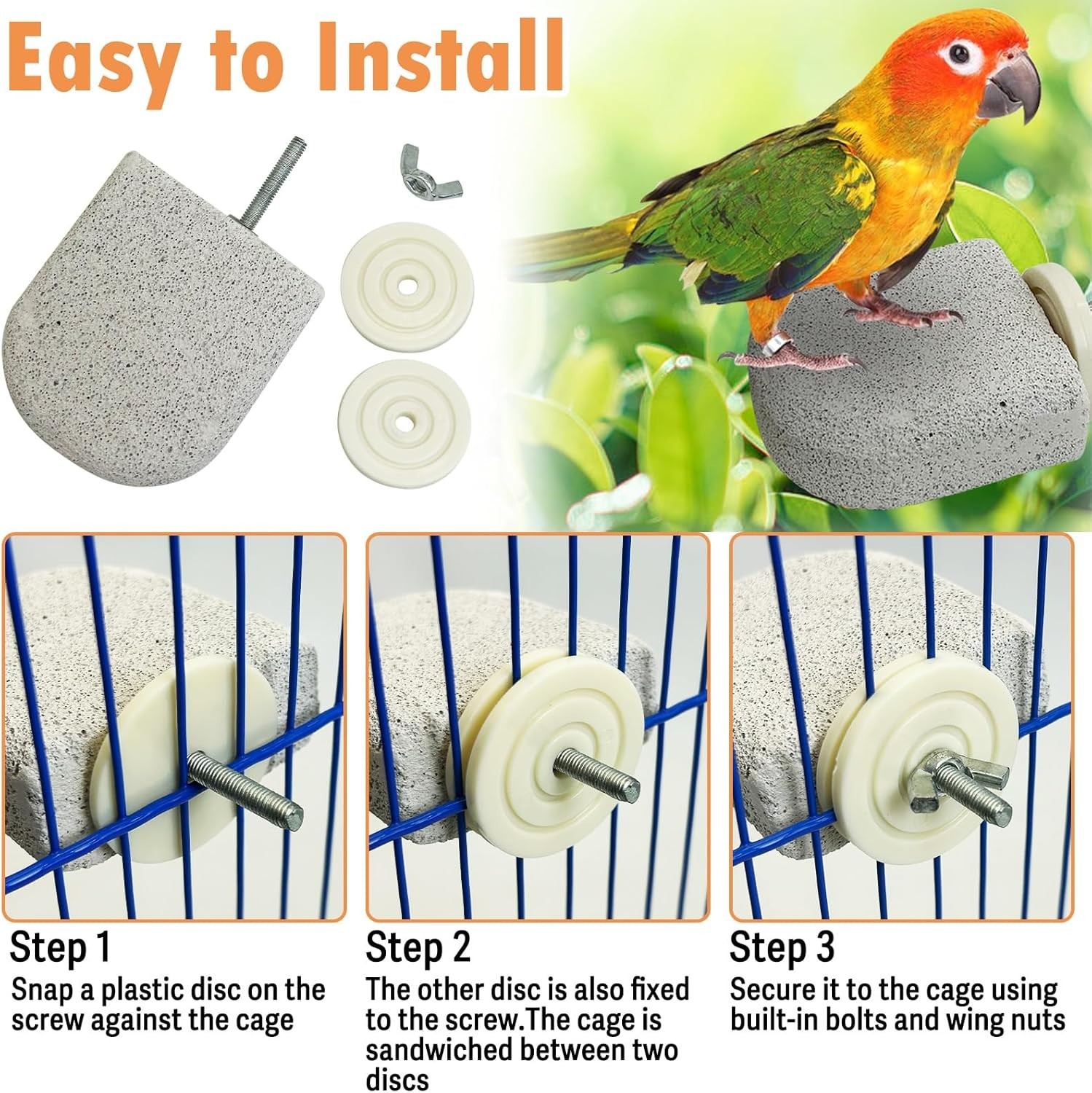 Easy to Install

Step 1
Snap a plastic disc on the screw against the cage

Step 2
The other disc is also fixed to the screw.The cage is sandwiched between two discs

Step 3
Secure it to the cage using built-in bolts and wing nuts