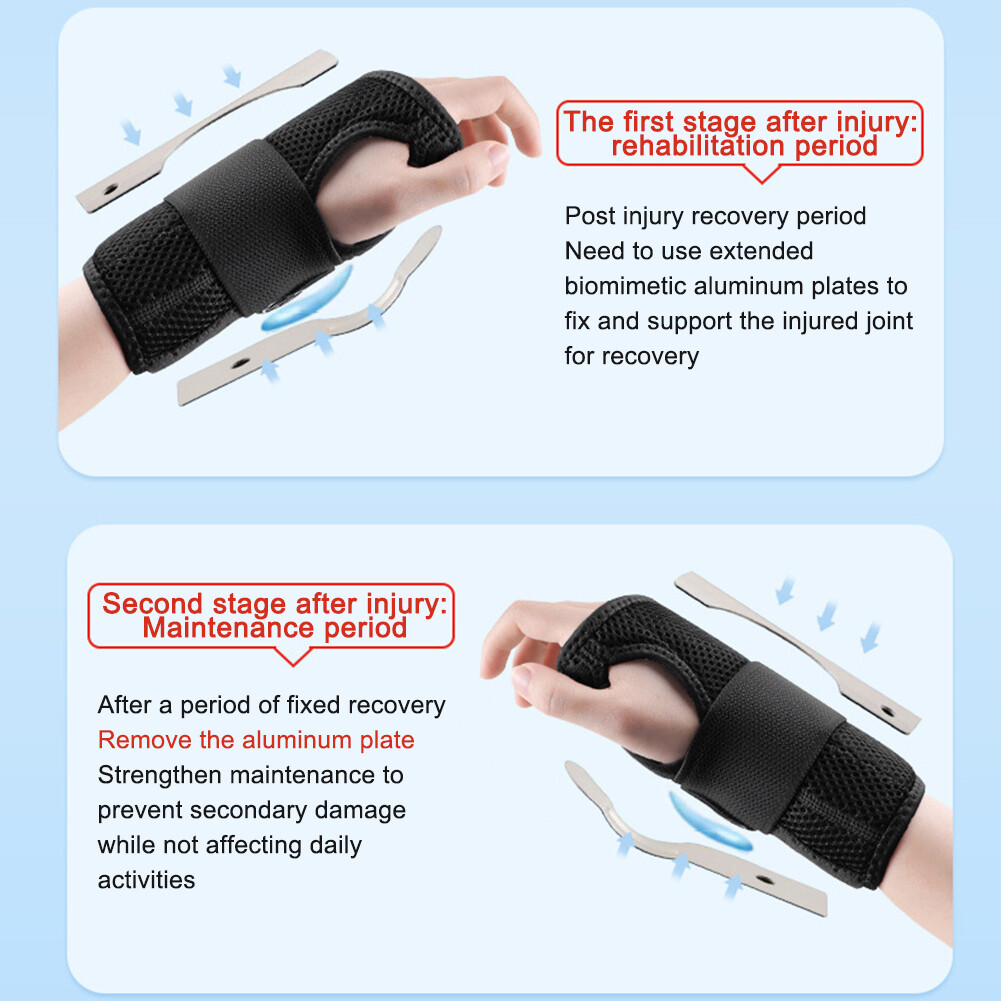 The first stage after injury: rehabilitation period

Post injury recovery period
Need to use extended biomimetic aluminum plates to fix and support the injured joint for recovery

Second stage after injury: Maintenance period

After a period of fixed recovery
Remove the aluminum plate
Strengthen maintenance to prevent secondary damage while not affecting daily activities