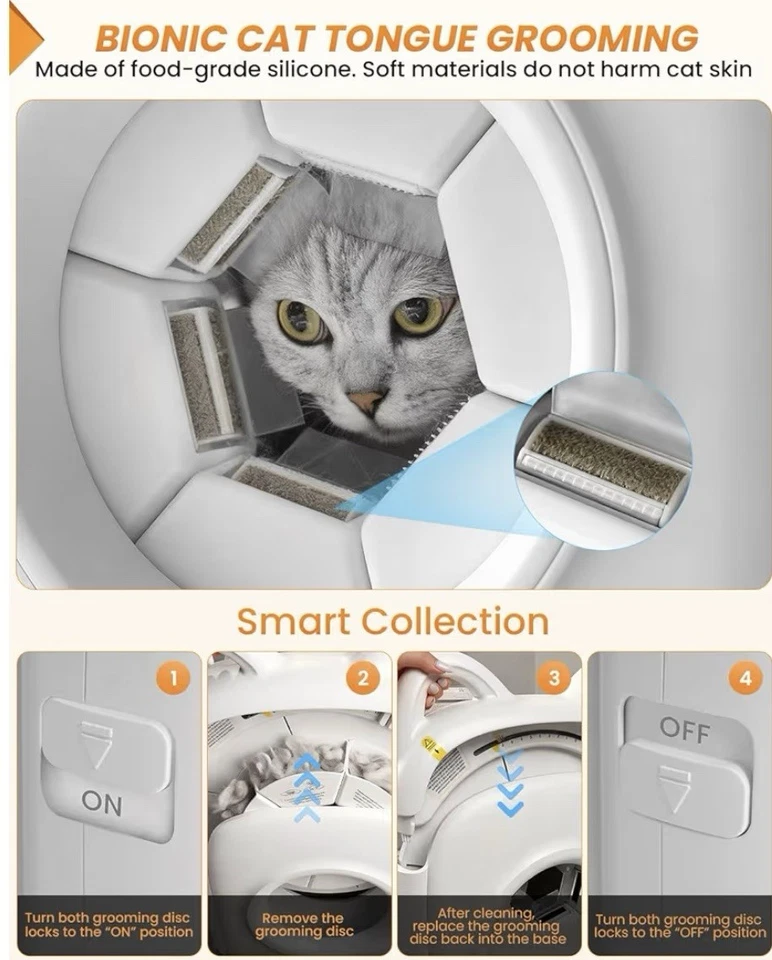 BIONIC CAT TONGUE GROOMING
Made of food-grade silicone. Soft materials do not harm cat skin

Smart Collection

1
ON
Turn both grooming disc locks to the "ON" position

2
Remove the grooming disc

3
After cleaning, replace the grooming disc back into the base

4
OFF
Turn both grooming disc locks to the "OFF" position