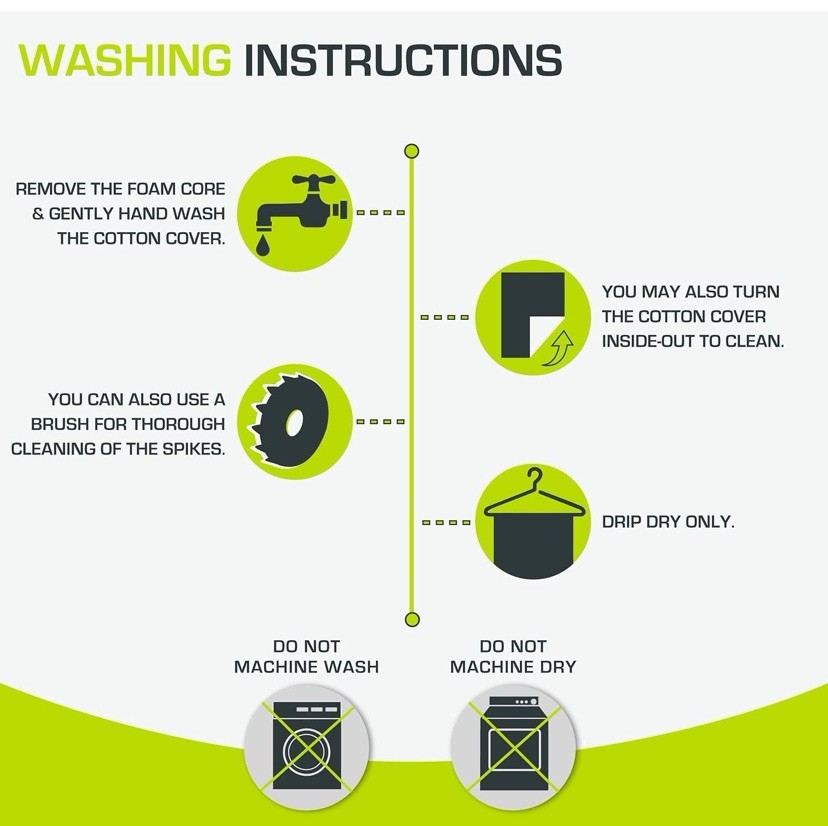 WASHING INSTRUCTIONS

REMOVE THE FOAM CORE & GENTLY HAND WASH THE COTTON COVER.

YOU MAY ALSO TURN THE COTTON COVER INSIDE-OUT TO CLEAN.

YOU CAN ALSO USE A BRUSH FOR THOROUGH CLEANING OF THE SPIKES.

DRIP DRY ONLY.

DO NOT MACHINE WASH

DO NOT MACHINE DRY