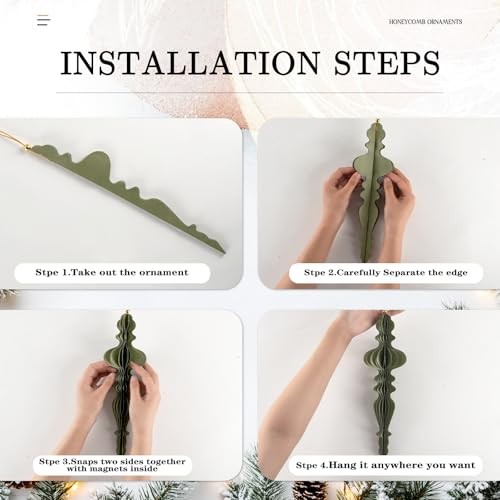 HONEYCOMB ORNAMENTS

INSTALLATION STEPS

Stpe 1.Take out the ornament

Stpe 2.Carefully Separate the edge

Stpe 3.Snaps two sides together with magnets inside

Stpe 4.Hang it anywhere you want