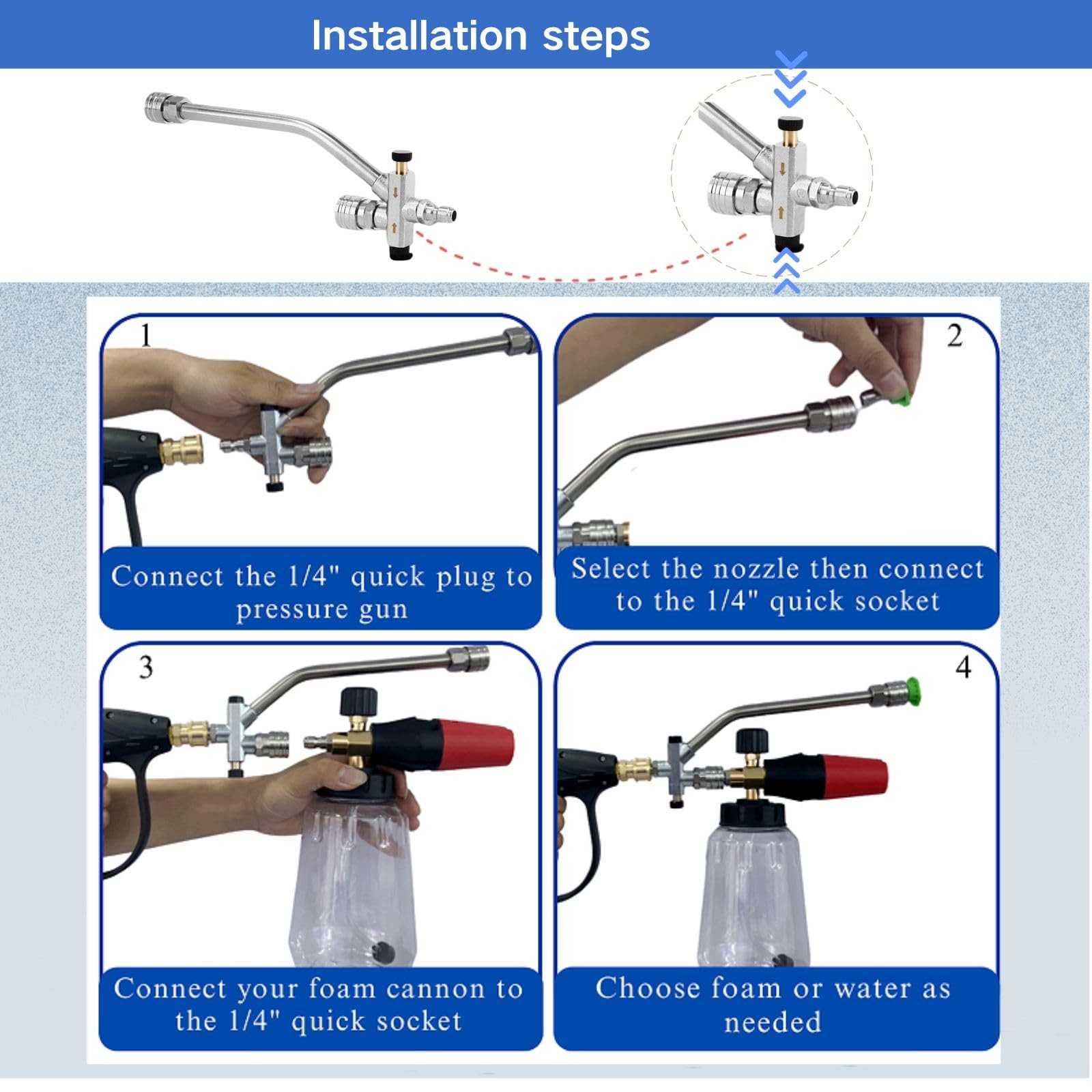 Installation steps

1

Connect the 1/4" quick plug to pressure gun

2

Select the nozzle then connect to the 1/4" quick socket

3

Connect your foam cannon to the 1/4" quick socket

4

Choose foam or water as needed