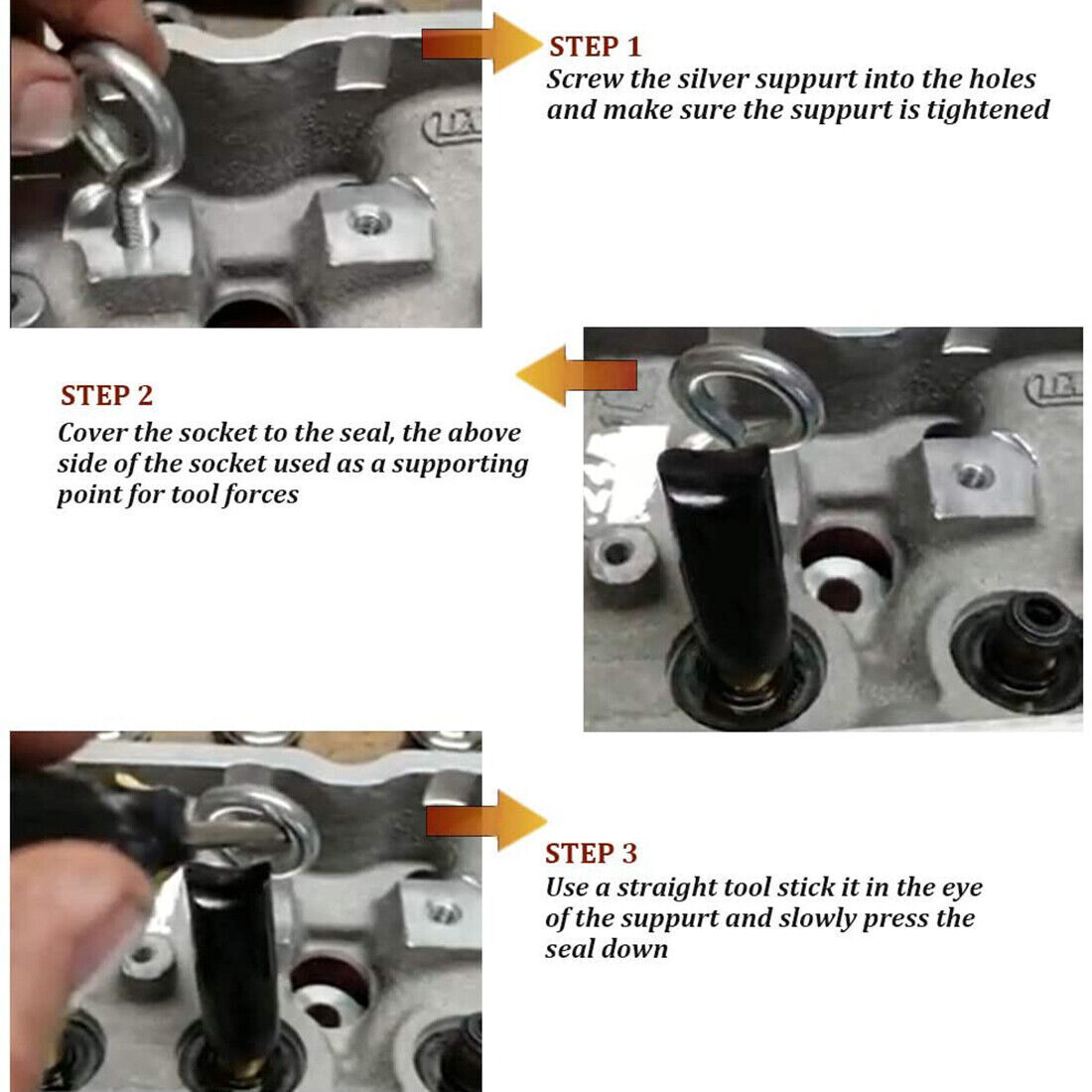 STEP 1
Screw the silver suppurt into the holes and make sure the suppurt is tightened

STEP 2
Cover the socket to the seal, the above side of the socket used as a supporting point for tool forces

STEP 3
Use a straight tool stick it in the eye of the suppurt and slowly press the seal down