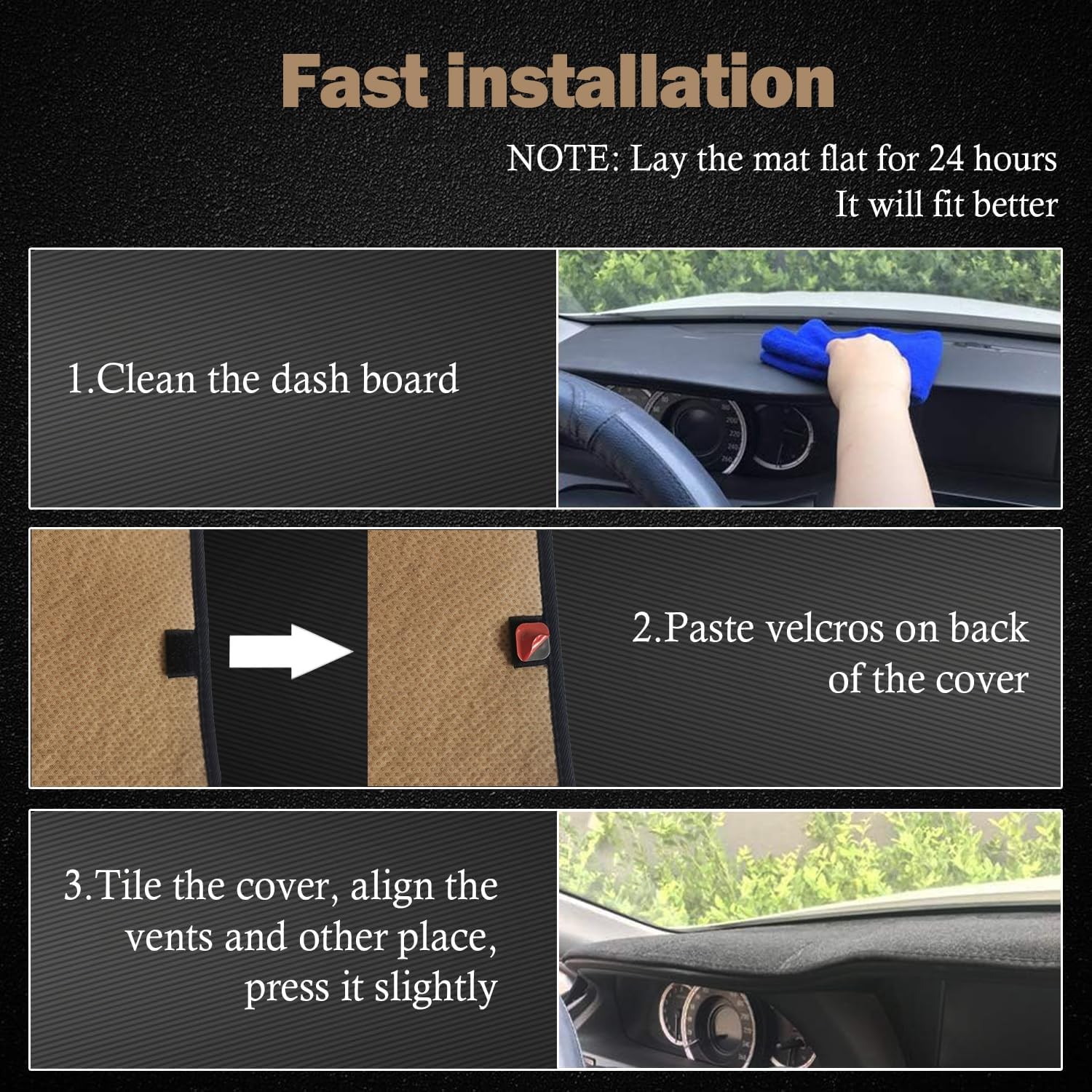 Fast installation

NOTE: Lay the mat flat for 24 hours
It will fit better

1.Clean the dash board

2.Paste velcros on back of the cover

3.Tile the cover, align the vents and other place, press it slightly