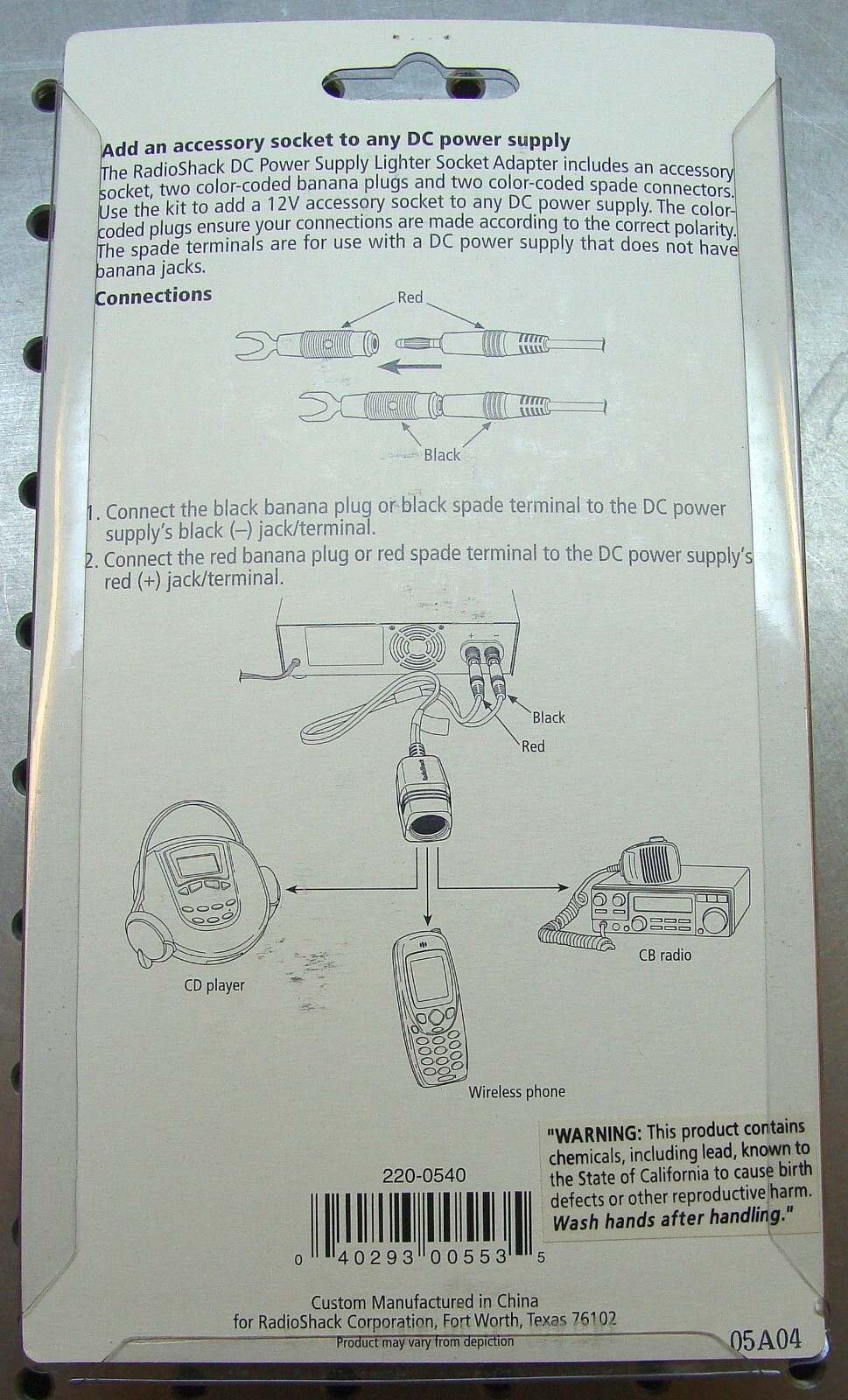 Add an accessory socket to any DC power supply
The RadioShack DC Power Supply Lighter Socket Adapter includes an accessory socket, two color-coded banana plugs and two color-coded spade connectors. Use the kit to add a 12V accessory socket to any DC power supply. The color-coded plugs ensure your connections are made according to the correct polarity. The spade terminals are for use with a DC power supply that does not have banana jacks.

Connections

Red

Black

1. Connect the black banana plug or black spade terminal to the DC power supply's black (–) jack/terminal.
2. Connect the red banana plug or red spade terminal to the DC power supply's red (+) jack/terminal.

+ –

Black

Red

RadioShack

CD player

CB radio

Wireless phone

"WARNING: This product contains chemicals, including lead, known to the State of California to cause birth defects or other reproductive harm. Wash hands after handling."

220-0540

0 40293 00553 5

Custom Manufactured in China
for RadioShack Corporation, Fort Worth, Texas 76102
Product may vary from depiction

05A04