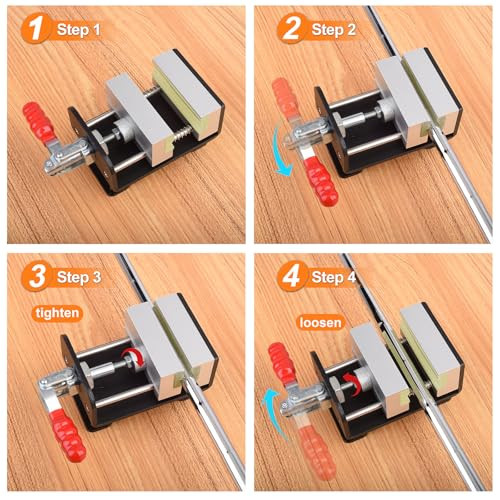 1 Step 1

2 Step 2

3 Step 3

tighten

4 Step 4

loosen