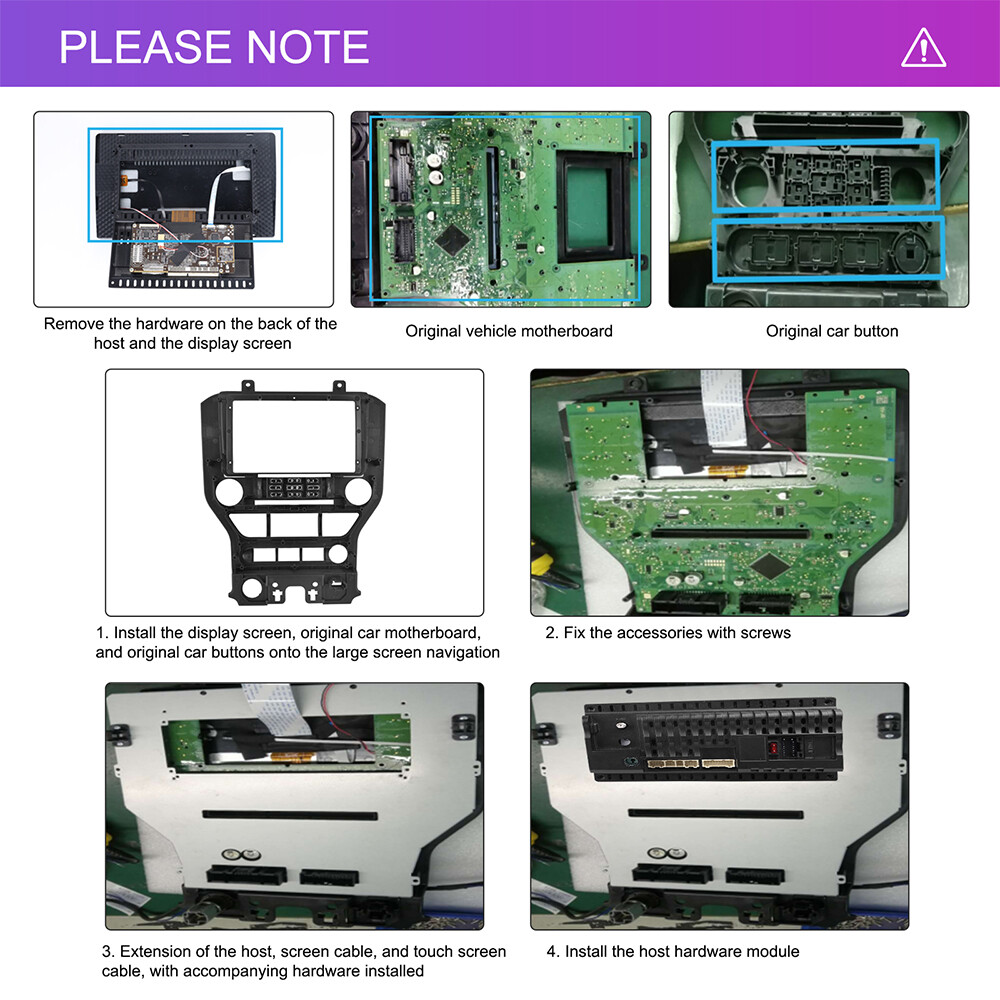 PLEASE NOTE

Remove the hardware on the back of the host and the display screen

Original vehicle motherboard

Original car button

1. Install the display screen, original car motherboard, and original car buttons onto the large screen navigation

2. Fix the accessories with screws

3. Extension of the host, screen cable, and touch screen cable, with accompanying hardware installed

4. Install the host hardware module