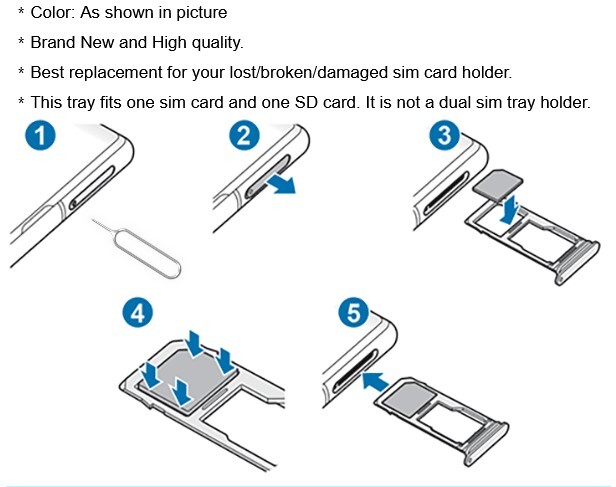 * Color: As shown in picture

* Brand New and High quality.

* Best replacement for your lost/broken/damaged sim card holder.

* This tray fits one sim card and one SD card. It is not a dual sim tray holder.

1

2

3

4

5