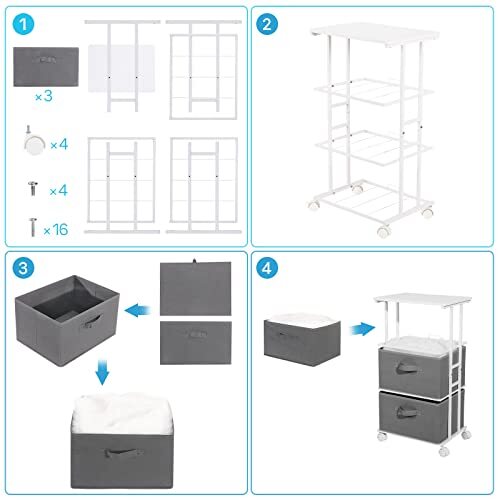 1

×3

×4

×4

×16

2

3

4