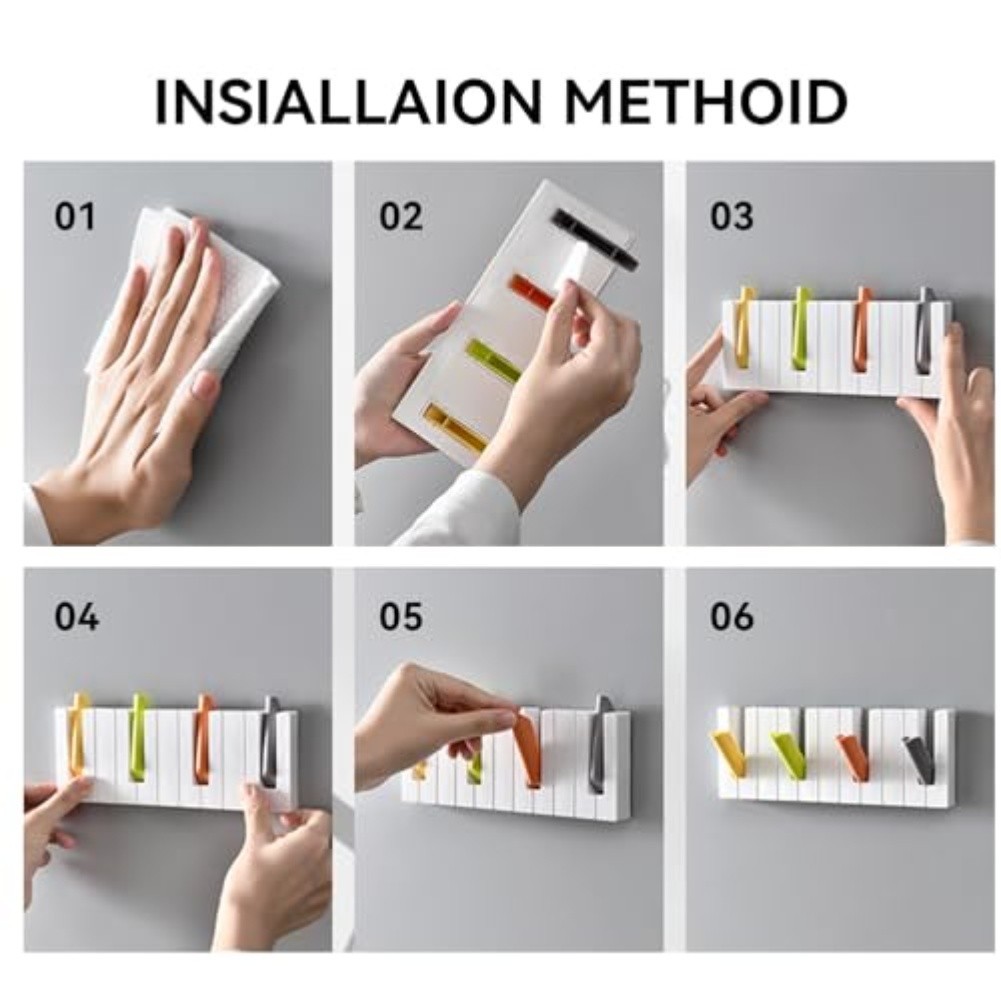 INSIALLAION METHOID

01

02

03

04

05

06