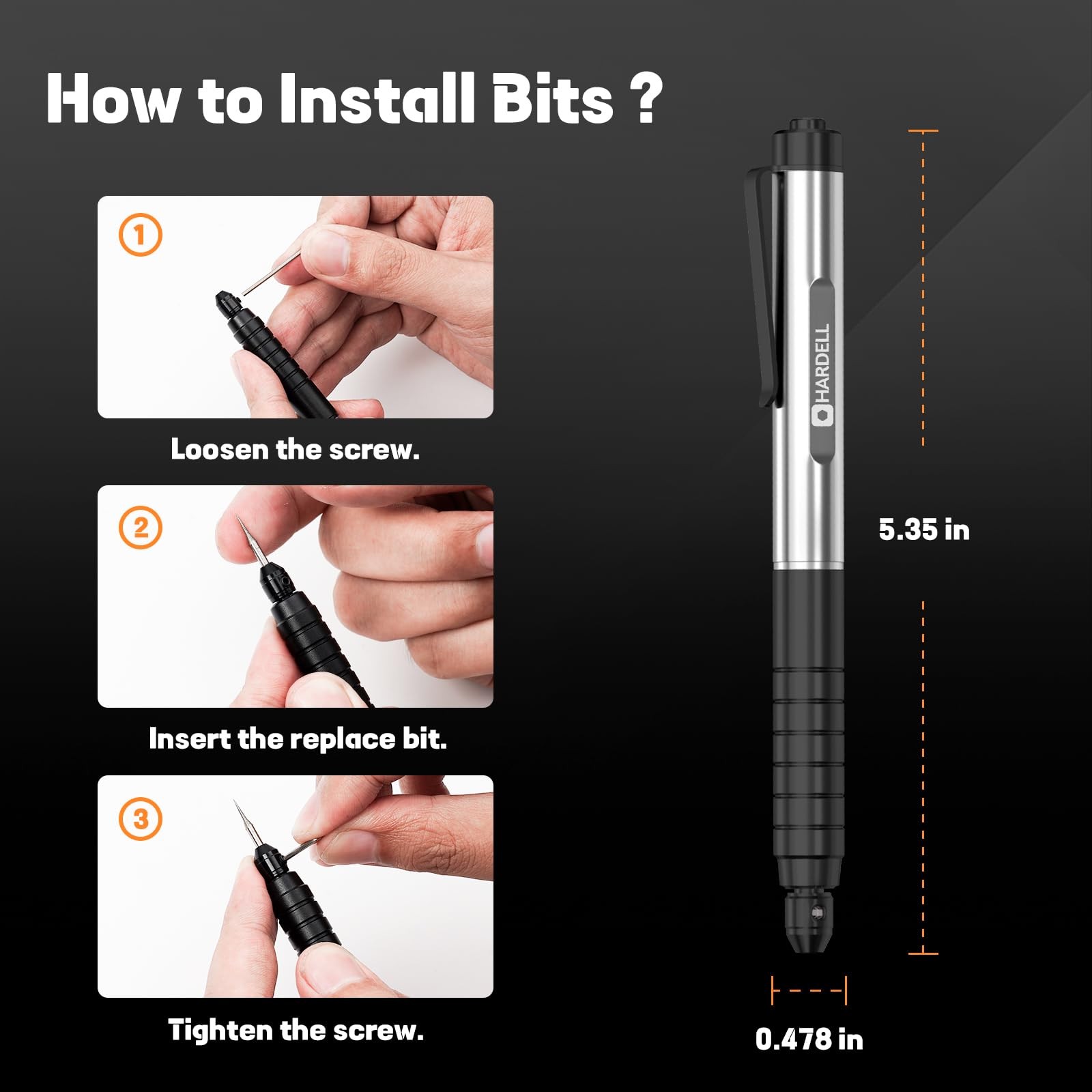 How to Install Bits ?

1

Loosen the screw.

2

Insert the replace bit.

3

Tighten the screw.

HARDELL

5.35 in

0.478 in