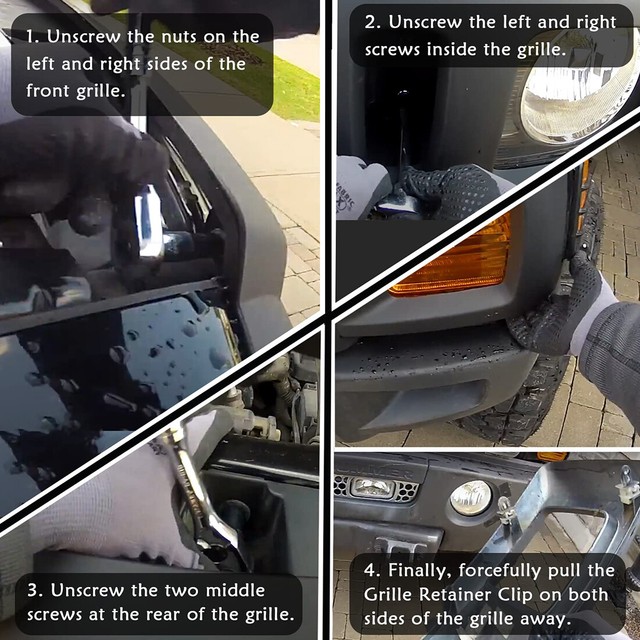 1. Unscrew the nuts on the left and right sides of the front grille.

2. Unscrew the left and right screws inside the grille.

3. Unscrew the two middle screws at the rear of the grille.

4. Finally, forcefully pull the Grille Retainer Clip on both sides of the grille away.