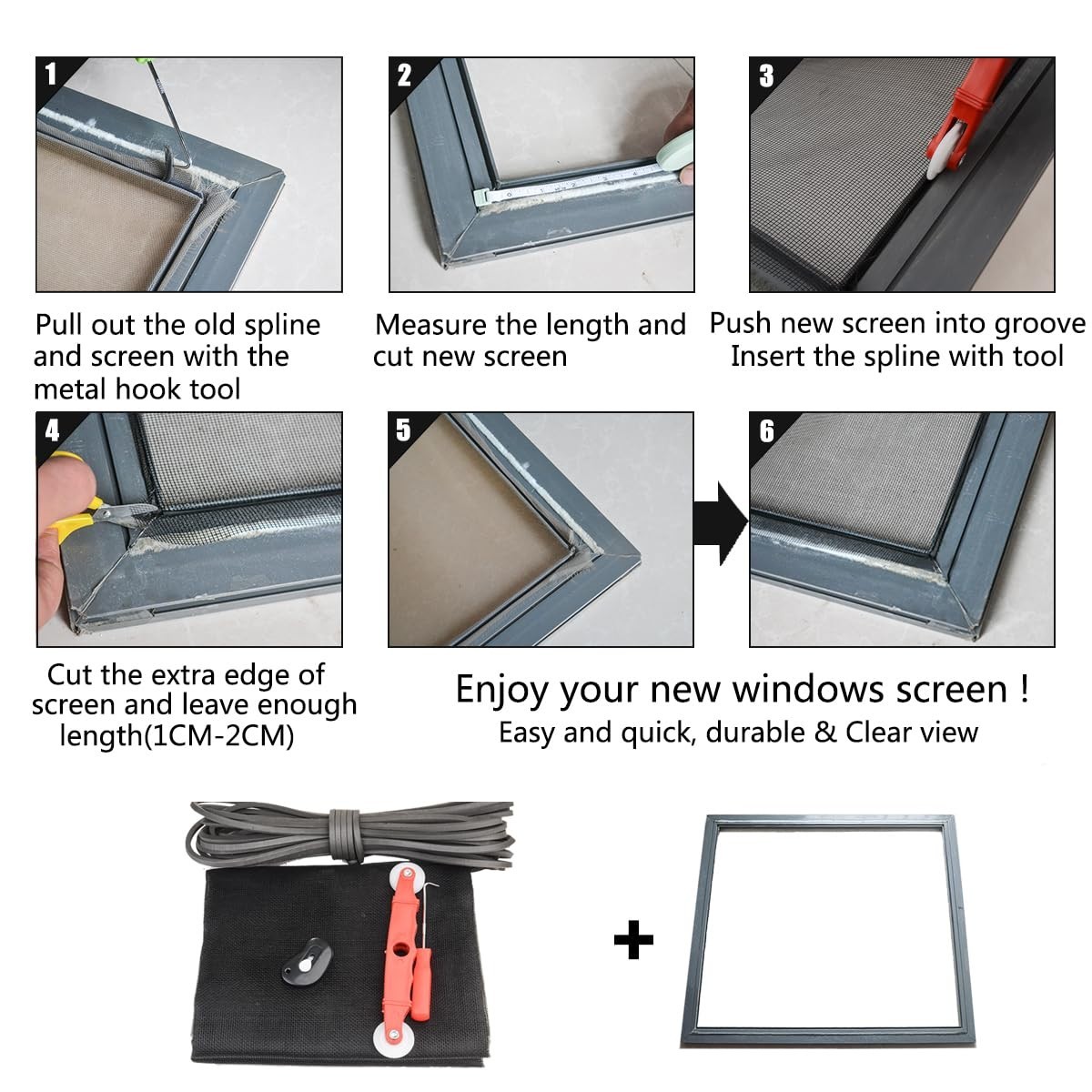 1

Pull out the old spline and screen with the metal hook tool

2

Measure the length and cut new screen

3

Push new screen into groove
Insert the spline with tool

4

Cut the extra edge of screen and leave enough length(1CM-2CM)

5

6

Enjoy your new windows screen !
Easy and quick, durable & Clear view

+