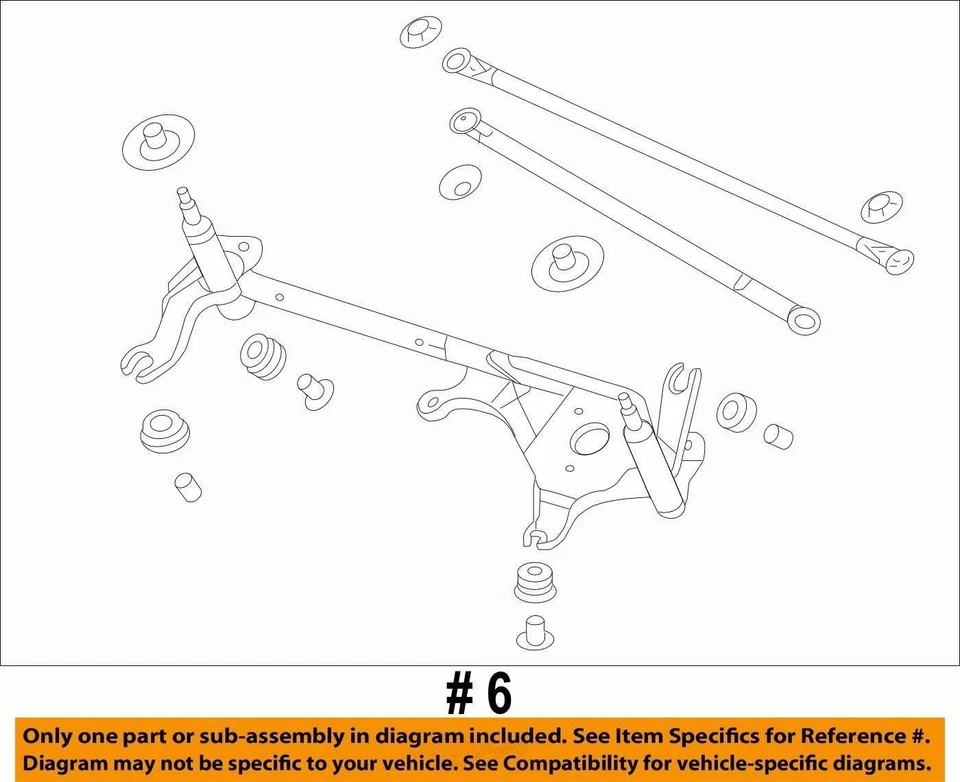 # 6

Only one part or sub-assembly in diagram included. See Item Specifics for Reference #.
Diagram may not be specific to your vehicle. See Compatibility for vehicle-specific diagrams.