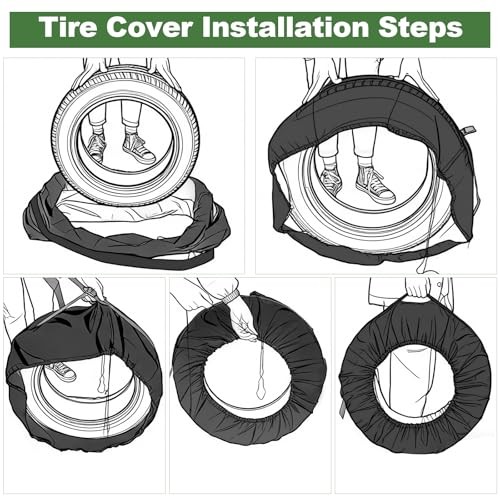 Tire Cover Installation Steps