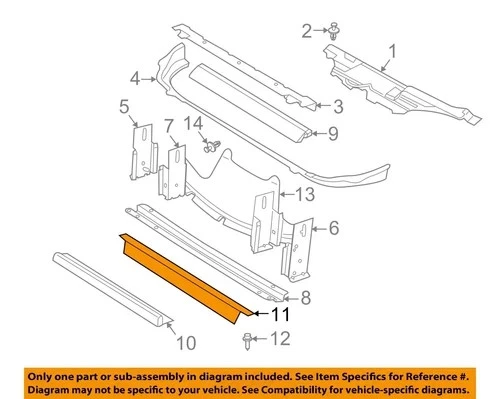 2
1
4
3
5
7
14
9
13
6
8
11
10
12

Only one part or sub-assembly in diagram included. See Item Specifics for Reference #. Diagram may not be specific to your vehicle. See Compatibility for vehicle-specific diagrams.