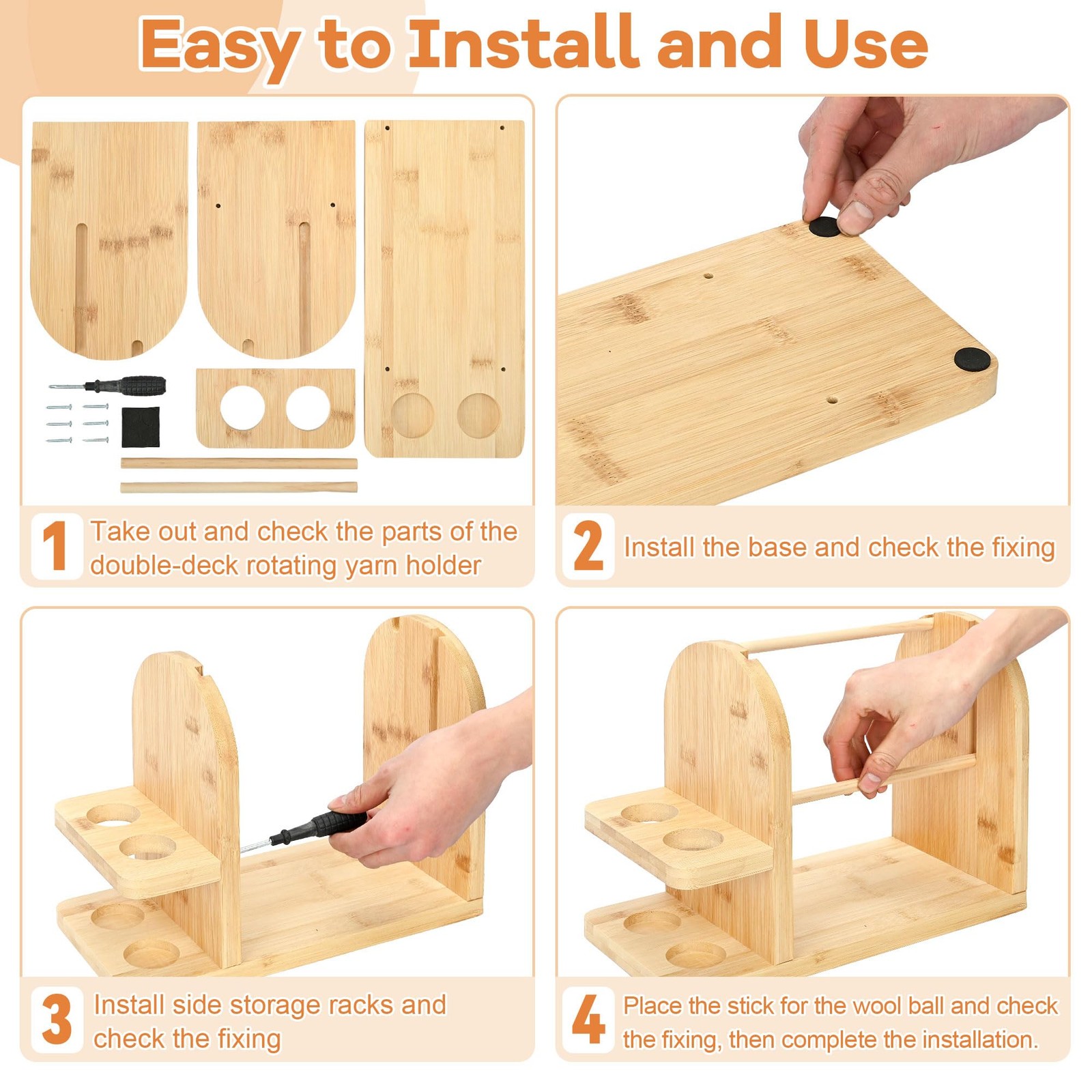 Easy to Install and Use

1 Take out and check the parts of the double-deck rotating yarn holder

2 Install the base and check the fixing

3 Install side storage racks and check the fixing

4 Place the stick for the wool ball and check the fixing, then complete the installation.