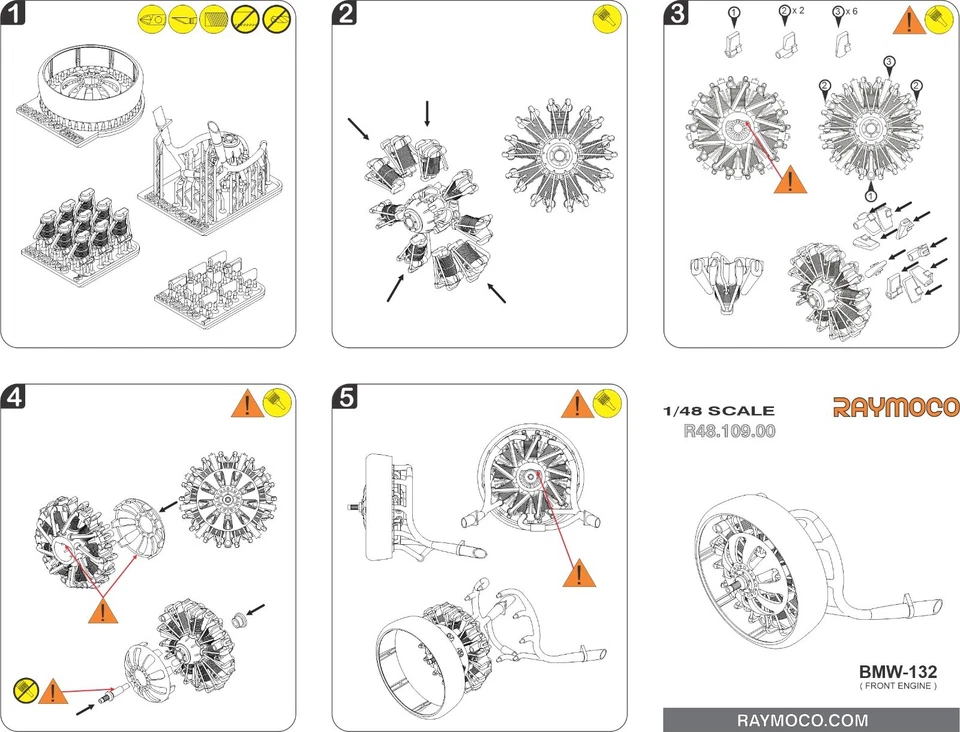 1

2

3

1 2 x 2 3 x 6

2 3 2

1

4

5

1/48 SCALE
R48.109.00

RAYMOCO

BMW-132
( FRONT ENGINE )

RAYMOCO.COM