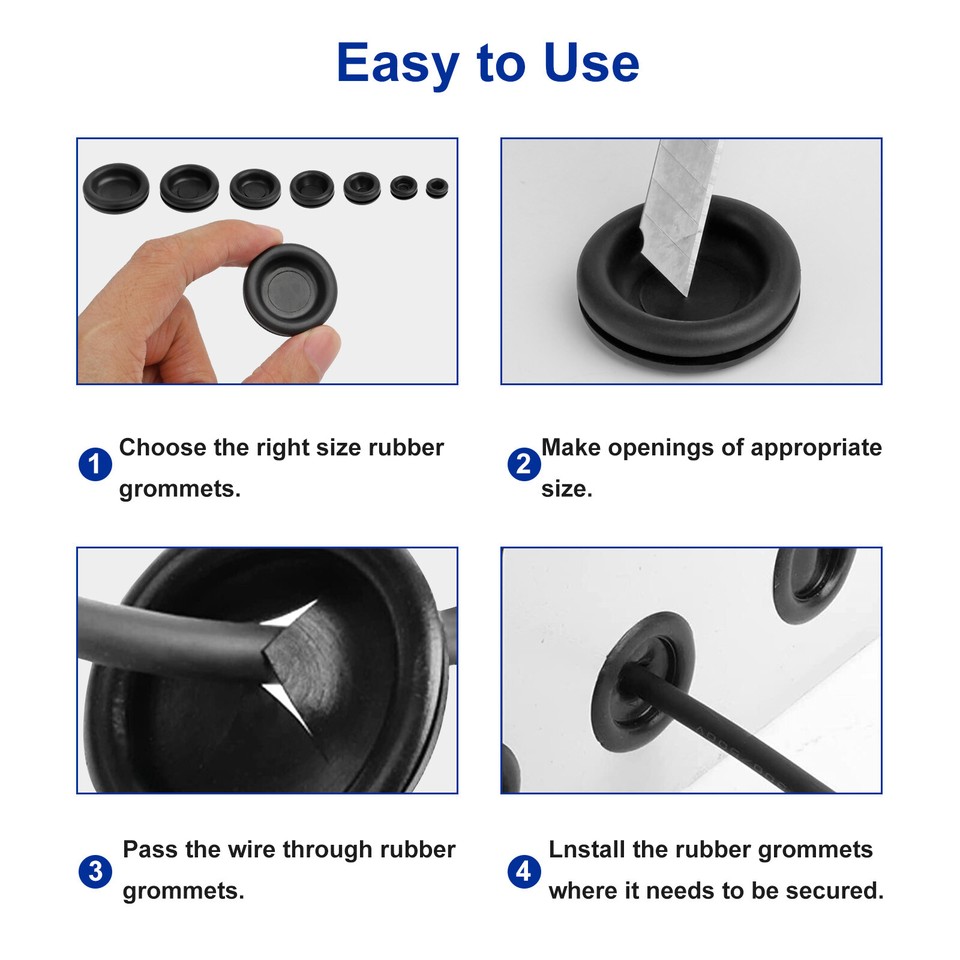 Easy to Use

1 Choose the right size rubber grommets.

2 Make openings of appropriate size.

3 Pass the wire through rubber grommets.

4 Lnstall the rubber grommets where it needs to be secured.