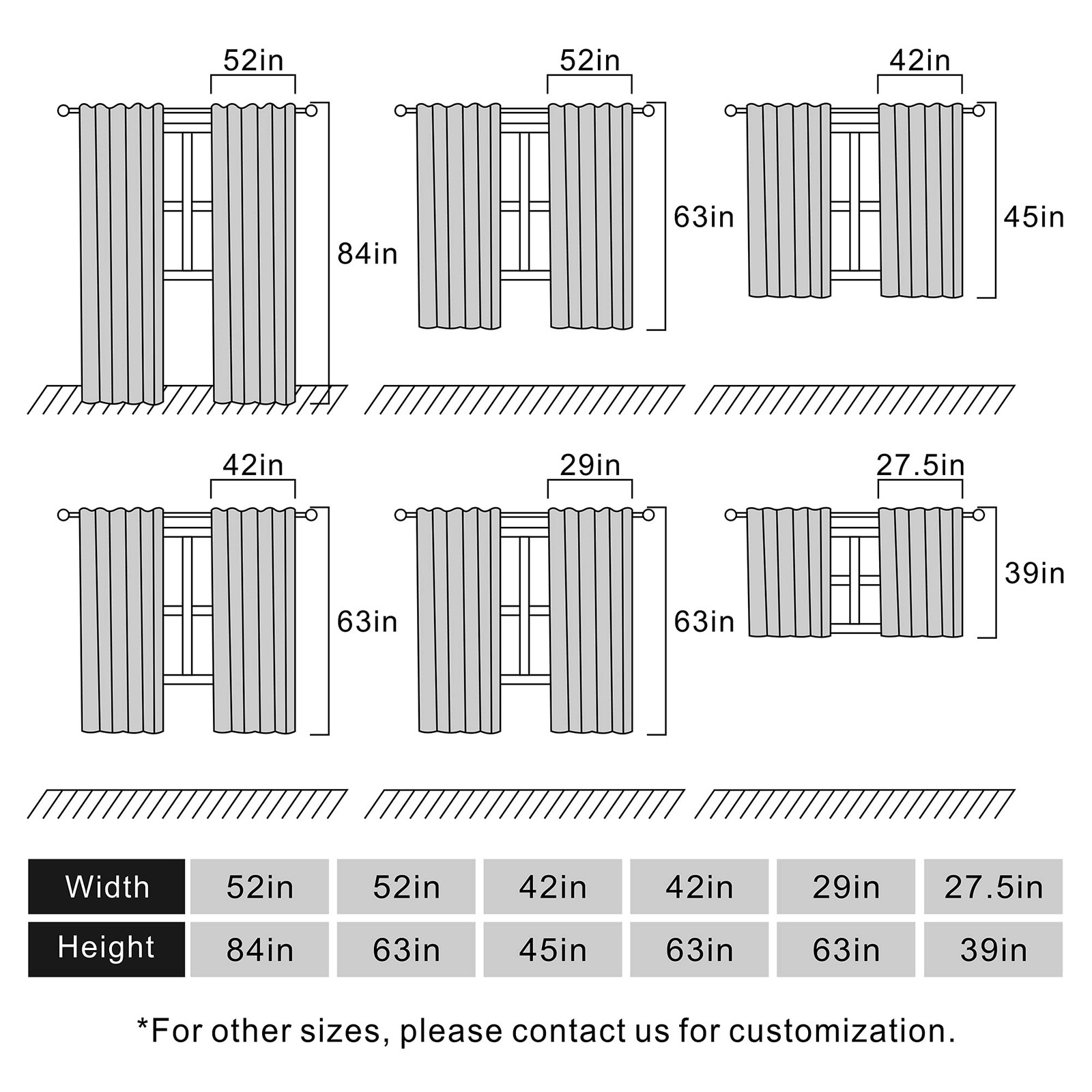 52in
84in

52in
63in

42in
45in

42in
63in

29in
63in

27.5in
39in

| Width | 52in | 52in | 42in | 42in | 29in | 27.5in |
|---|---|---|---|---|---|---|
| Height | 84in | 63in | 45in | 63in | 63in | 39in |

*For other sizes, please contact us for customization.