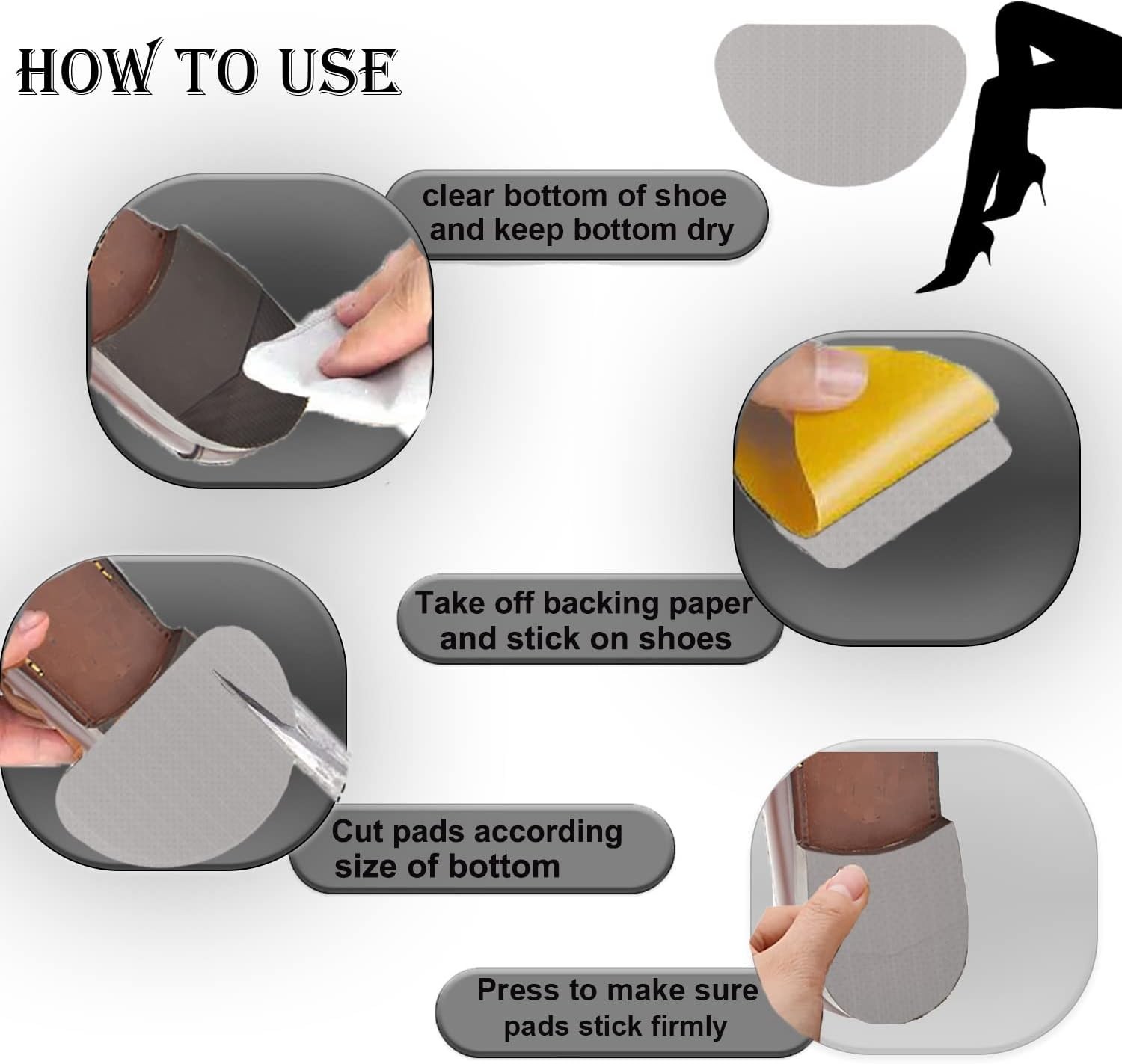 HOW TO USE

clear bottom of shoe and keep bottom dry

Take off backing paper and stick on shoes

Cut pads according size of bottom

Press to make sure pads stick firmly