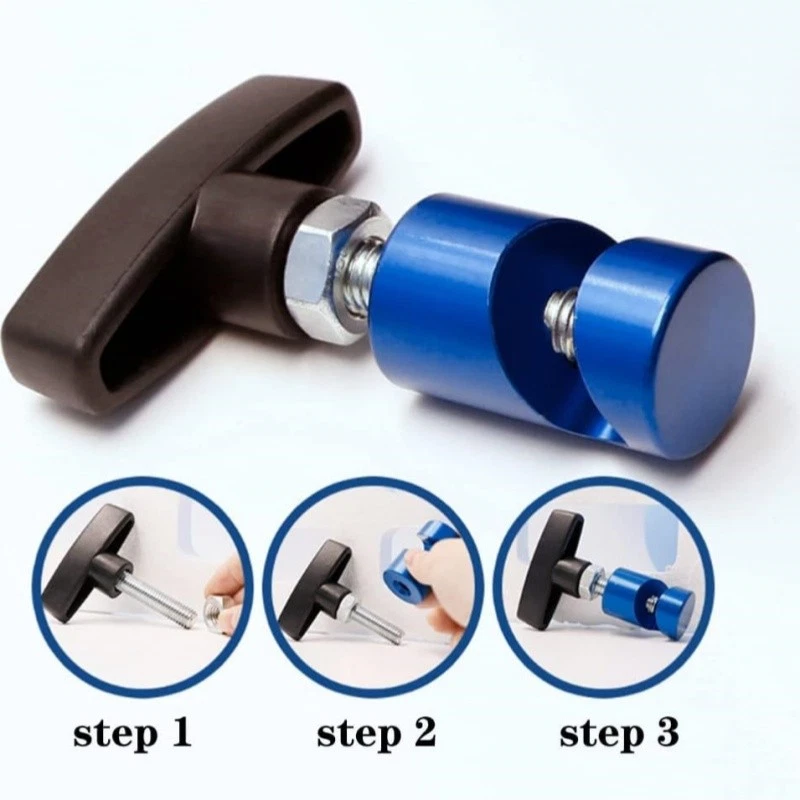 step 1

step 2

step 3