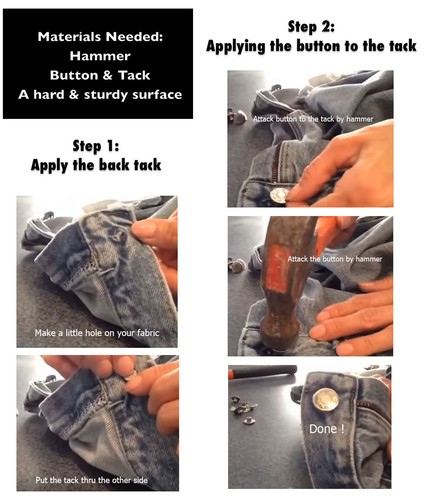 Materials Needed:
Hammer
Button & Tack
A hard & sturdy surface

Step 1:
Apply the back tack

Make a little hole on your fabric

Put the tack thru the other side

Step 2:
Applying the button to the tack

Attack button to the tack by hammer

Attack the button by hammer

Done !