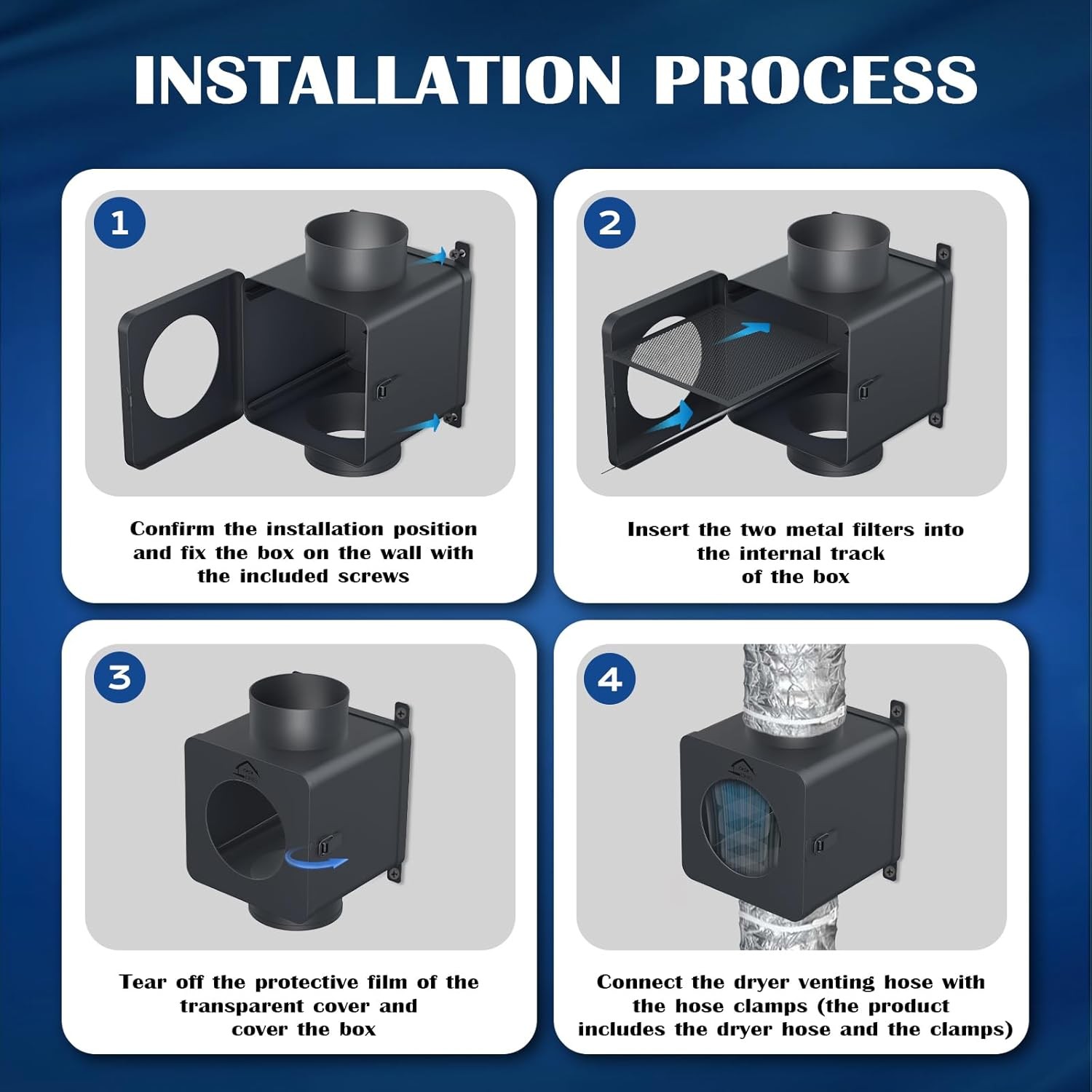 INSTALLATION PROCESS

1

Confirm the installation position and fix the box on the wall with the included screws

2

Insert the two metal filters into the internal track of the box

3

Tear off the protective film of the transparent cover and cover the box

4

Connect the dryer venting hose with the hose clamps (the product includes the dryer hose and the clamps)