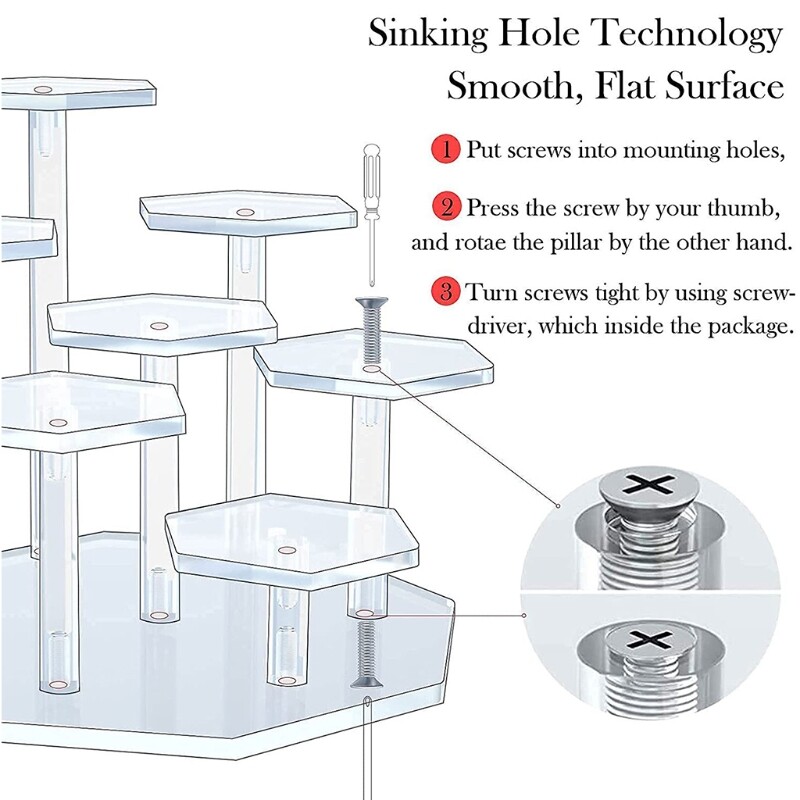 Sinking Hole Technology
Smooth, Flat Surface

1 Put screws into mounting holes,

2 Press the screw by your thumb, and rotae the pillar by the other hand.

3 Turn screws tight by using screwdriver, which inside the package.