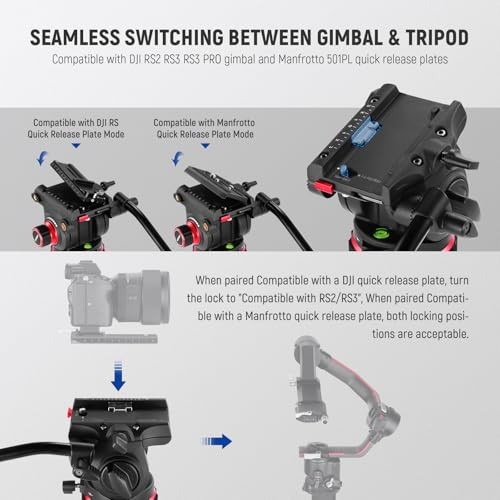 SEAMLESS SWITCHING BETWEEN GIMBAL & TRIPOD

Compatible with DJI RS2 RS3 RS3 PRO gimbal and Manfrotto 501PL quick release plates

Compatible with DJI RS Quick Release Plate Mode

Compatible with Manfrotto Quick Release Plate Mode

When paired Compatible with a DJI quick release plate, turn the lock to "Compatible with RS2/RS3", When paired Compatible with a Manfrotto quick release plate, both locking positions are acceptable.