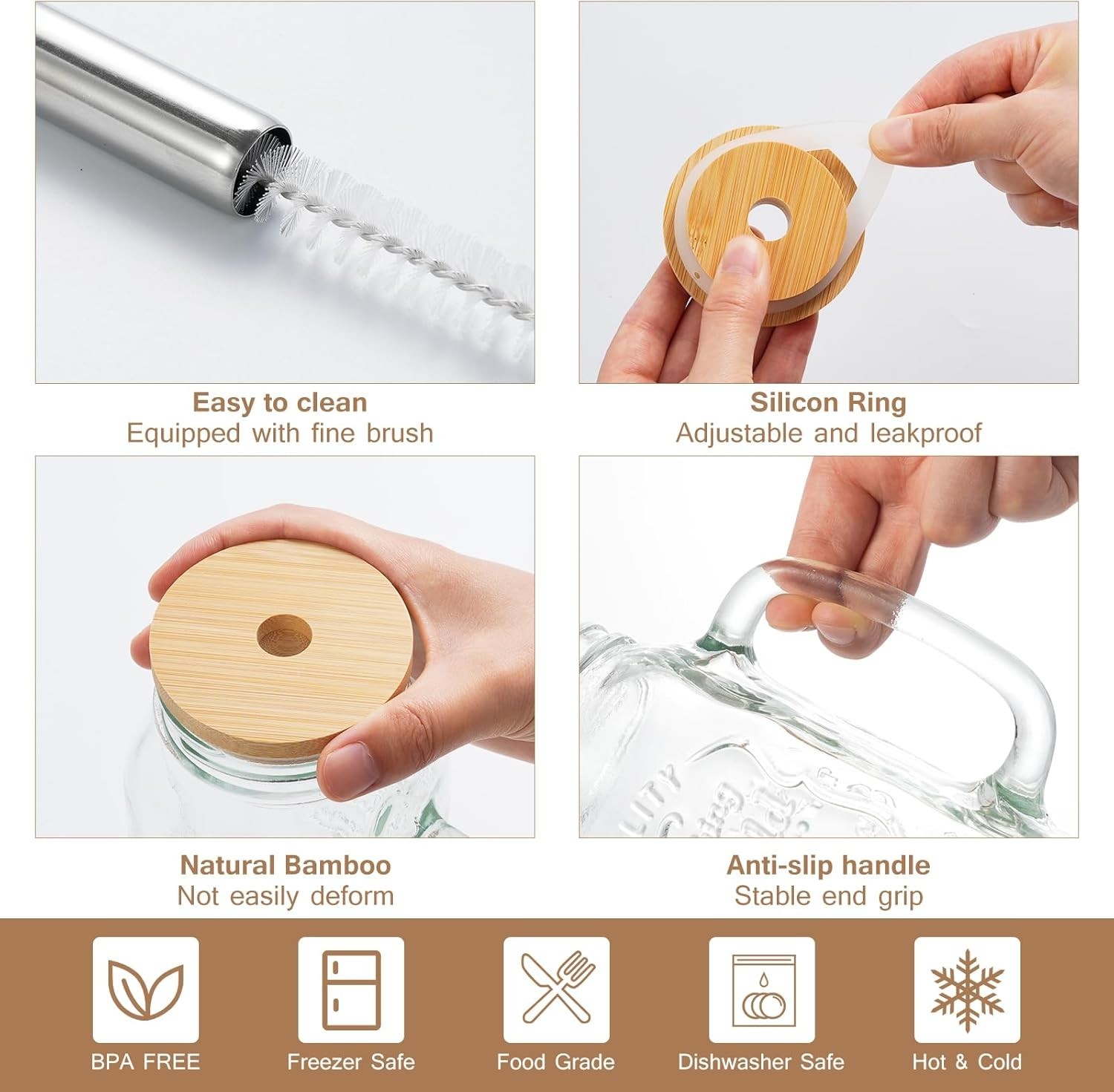 Easy to clean
Equipped with fine brush

Silicon Ring
Adjustable and leakproof

Natural Bamboo
Not easily deform

Anti-slip handle
Stable end grip

BPA FREE

Freezer Safe

Food Grade

Dishwasher Safe

Hot & Cold