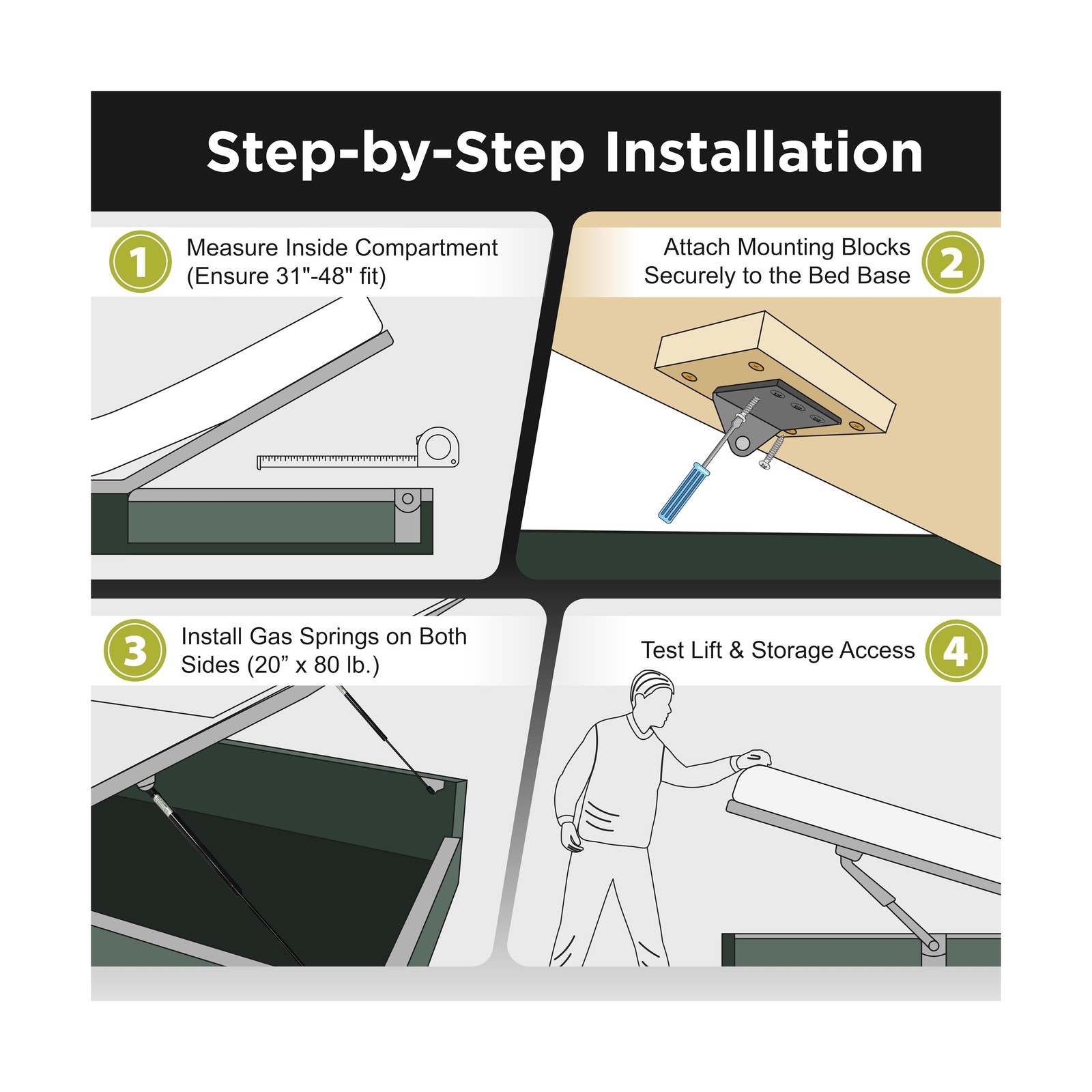 Step-by-Step Installation

1 Measure Inside Compartment (Ensure 31"-48" fit)

Attach Mounting Blocks Securely to the Bed Base 2

3 Install Gas Springs on Both Sides (20” x 80 lb.)

Test Lift & Storage Access 4