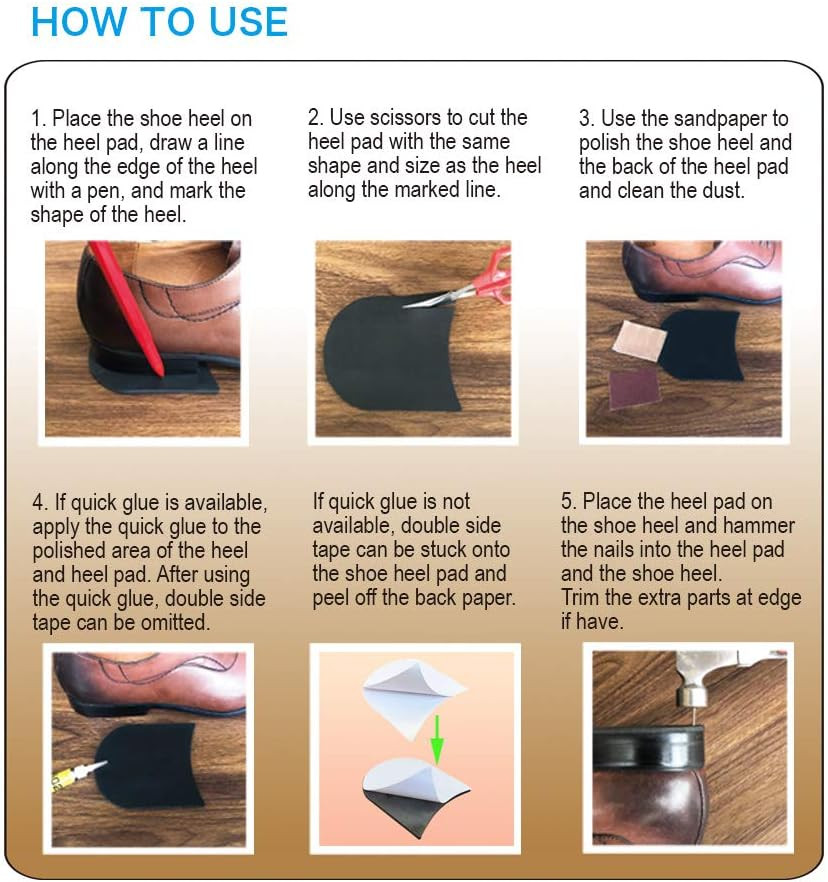 HOW TO USE

1. Place the shoe heel on the heel pad, draw a line along the edge of the heel with a pen, and mark the shape of the heel.

2. Use scissors to cut the heel pad with the same shape and size as the heel along the marked line.

3. Use the sandpaper to polish the shoe heel and the back of the heel pad and clean the dust.

4. If quick glue is available, apply the quick glue to the polished area of the heel and heel pad. After using the quick glue, double side tape can be omitted.

If quick glue is not available, double side tape can be stuck onto the shoe heel pad and peel off the back paper.

5. Place the heel pad on the shoe heel and hammer the nails into the heel pad and the shoe heel.
Trim the extra parts at edge if have.