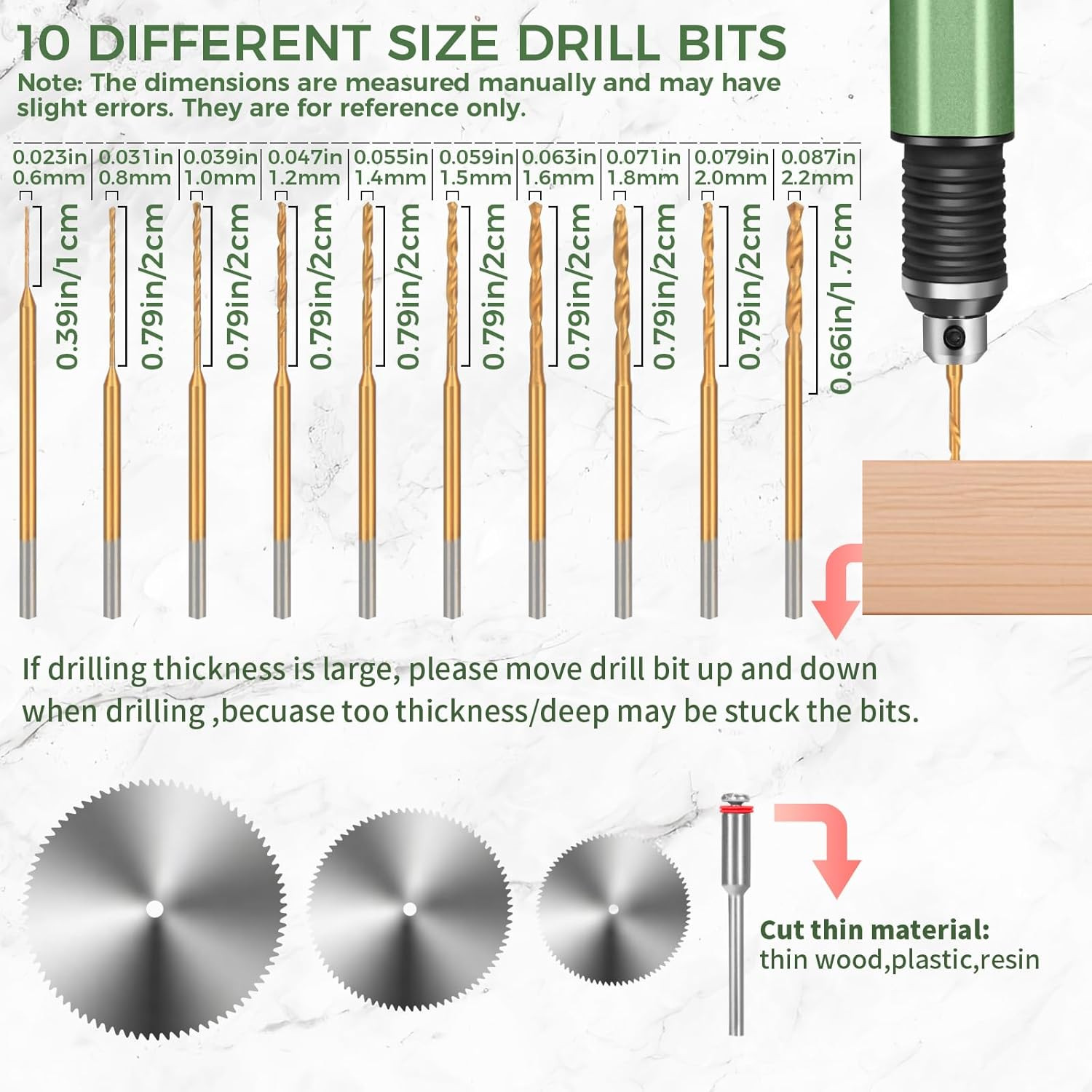 10 DIFFERENT SIZE DRILL BITS

Note: The dimensions are measured manually and may have slight errors. They are for reference only.

| 0.023in 0.6mm | 0.031in 0.8mm | 0.039in 1.0mm | 0.047in 1.2mm | 0.055in 1.4mm | 0.059in 1.5mm | 0.063in 1.6mm | 0.071in 1.8mm | 0.079in 2.0mm | 0.087in 2.2mm |
|---|---|---|---|---|---|---|---|---|---|
| 0.39in/1cm | 0.79in/2cm | 0.79in/2cm | 0.79in/2cm | 0.79in/2cm | 0.79in/2cm | 0.79in/2cm | 0.79in/2cm | 0.79in/2cm | 0.66in/1.7cm |

If drilling thickness is large, please move drill bit up and down when drilling ,becuase too thickness/deep may be stuck the bits.

Cut thin material:
thin wood,plastic,resin