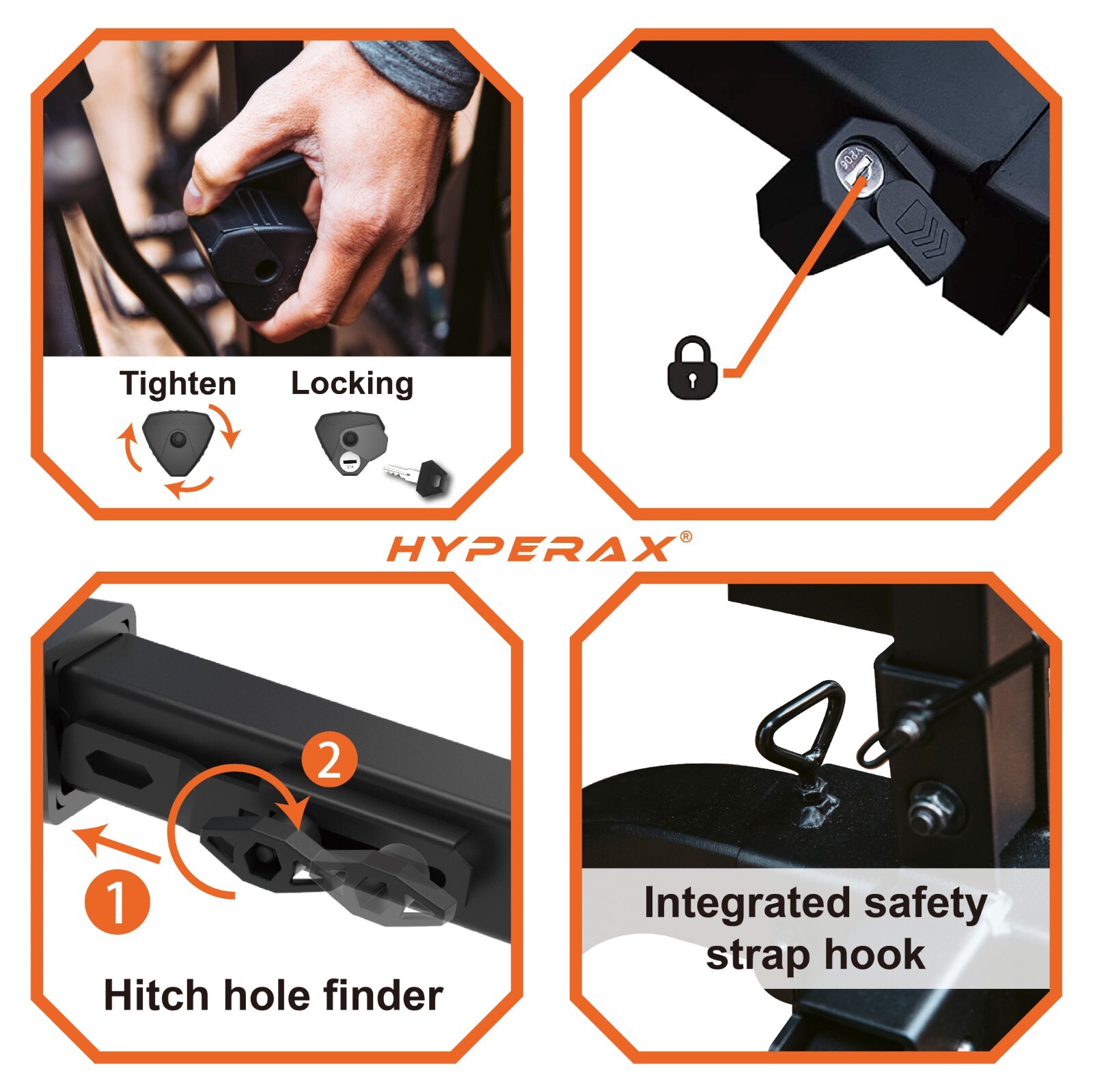 Tighten

Locking

Y806

HYPERAX®

2

1

Hitch hole finder

Integrated safety strap hook