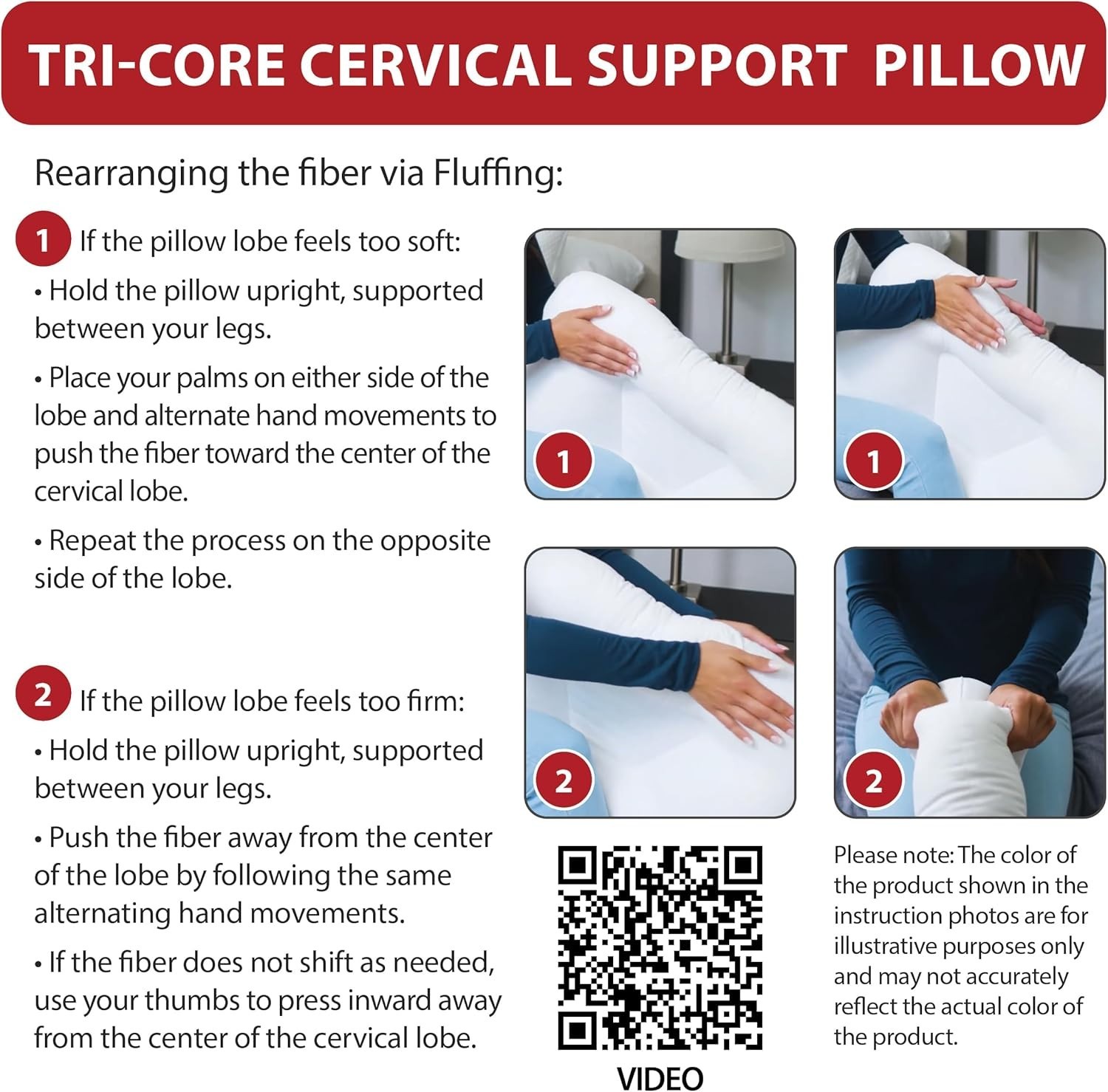 TRI-CORE CERVICAL SUPPORT PILLOW

Rearranging the fiber via Fluffing:

1 If the pillow lobe feels too soft:

• Hold the pillow upright, supported between your legs.

• Place your palms on either side of the lobe and alternate hand movements to push the fiber toward the center of the cervical lobe.

• Repeat the process on the opposite side of the lobe.

2 If the pillow lobe feels too firm:

• Hold the pillow upright, supported between your legs.

• Push the fiber away from the center of the lobe by following the same alternating hand movements.

• If the fiber does not shift as needed, use your thumbs to press inward away from the center of the cervical lobe.

1

1

2

2

VIDEO

Please note: The color of the product shown in the instruction photos are for illustrative purposes only and may not accurately reflect the actual color of the product.