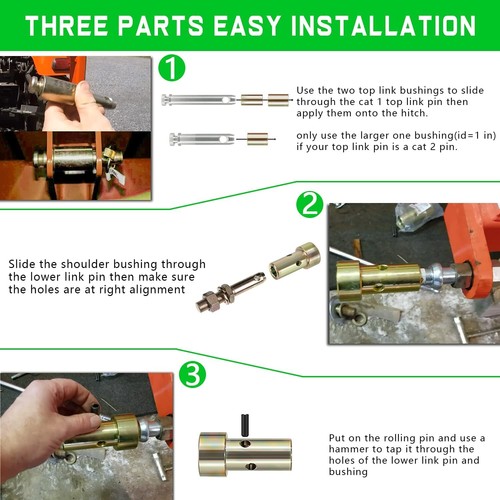 THREE PARTS EASY INSTALLATION

1

Use the two top link bushings to slide through the cat 1 top link pin then apply them onto the hitch.

only use the larger one bushing(id=1 in) if your top link pin is a cat 2 pin.

2

Slide the shoulder bushing through the lower link pin then make sure the holes are at right alignment

3

Put on the rolling pin and use a hammer to tap it through the holes of the lower link pin and bushing