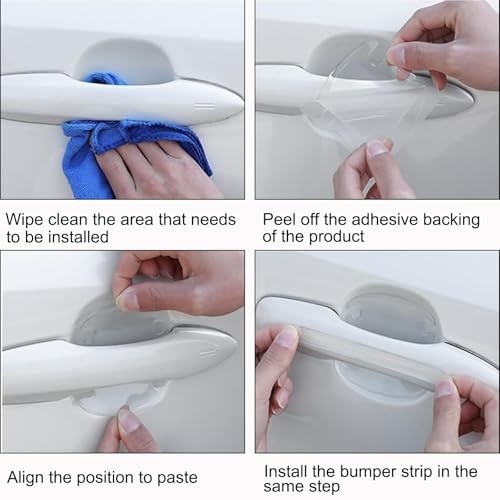 Wipe clean the area that needs to be installed

Peel off the adhesive backing of the product

Align the position to paste

Install the bumper strip in the same step