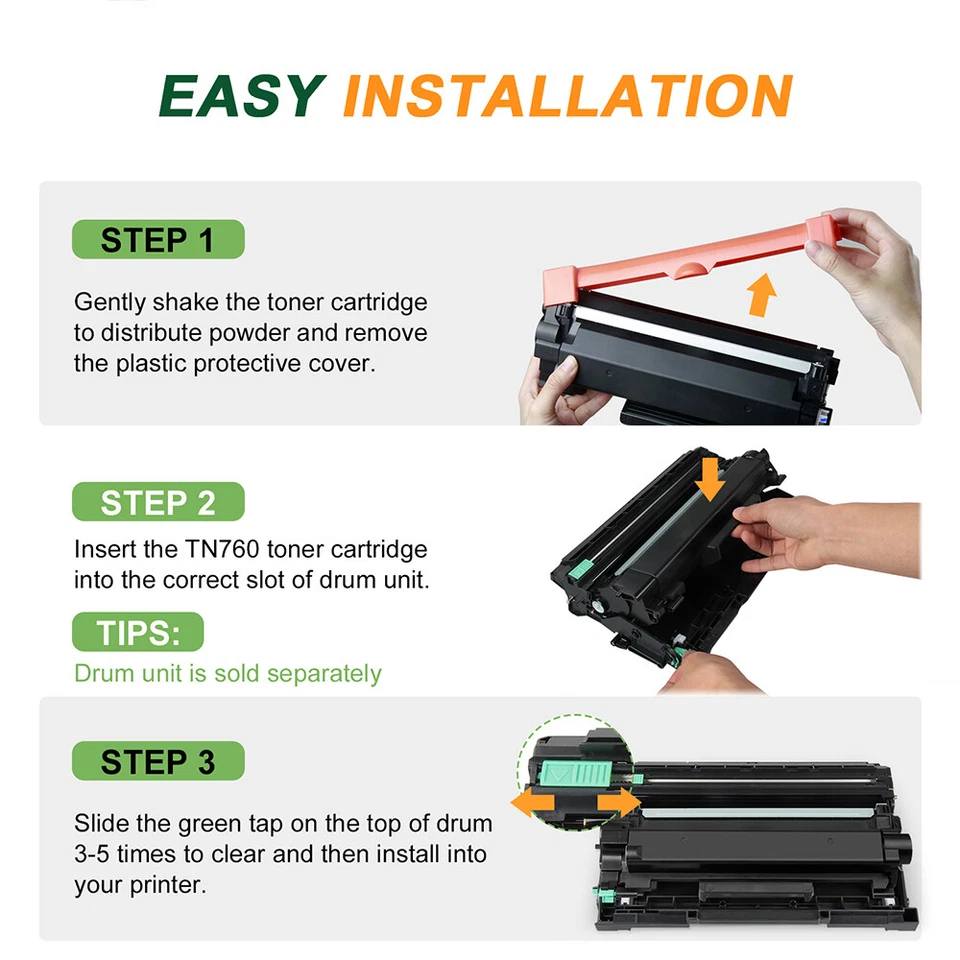 EASY INSTALLATION

STEP 1

Gently shake the toner cartridge to distribute powder and remove the plastic protective cover.

STEP 2

Insert the TN760 toner cartridge into the correct slot of drum unit.

TIPS:

Drum unit is sold separately

STEP 3

Slide the green tap on the top of drum 3-5 times to clear and then install into your printer.