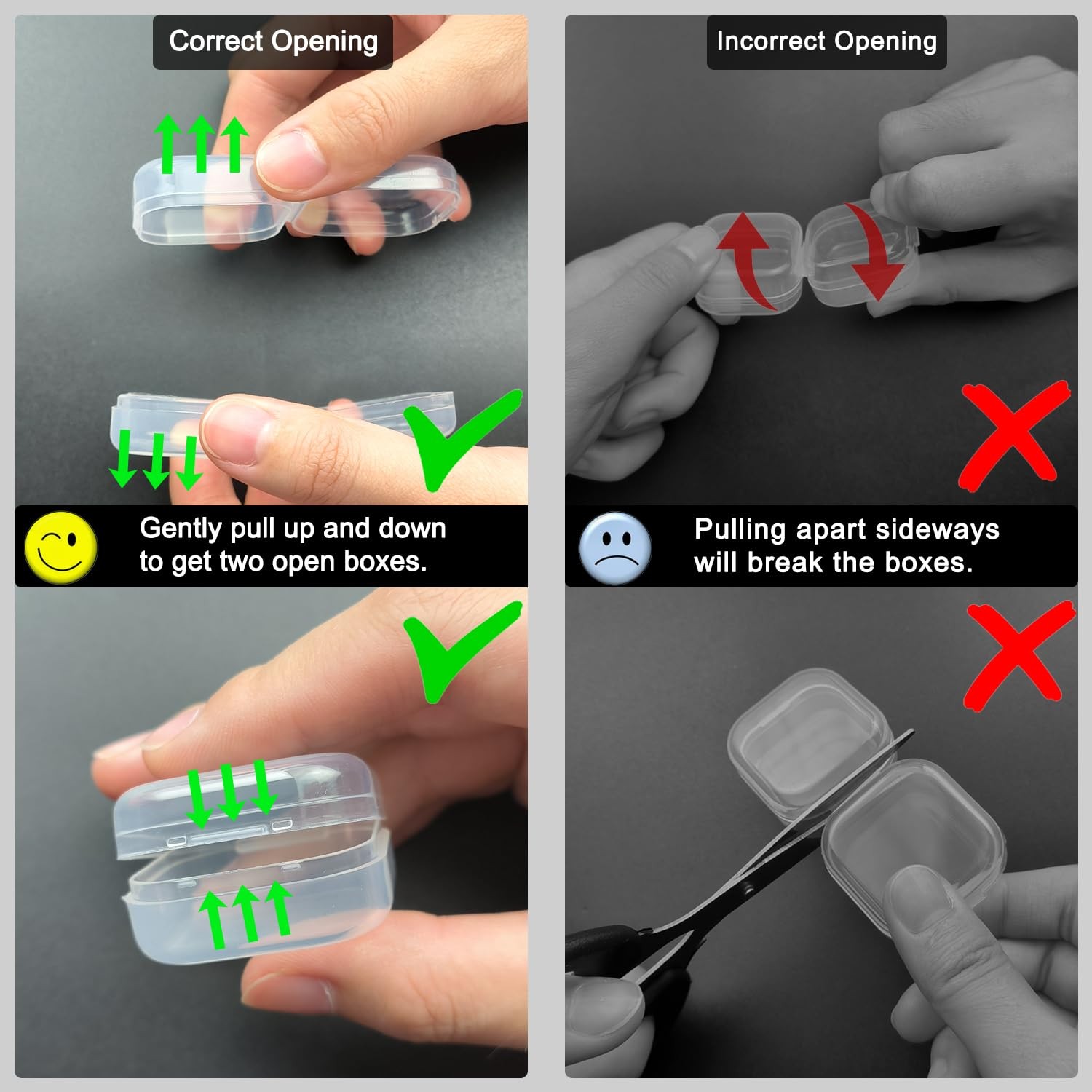 Correct Opening

Gently pull up and down to get two open boxes.

Incorrect Opening

Pulling apart sideways will break the boxes.