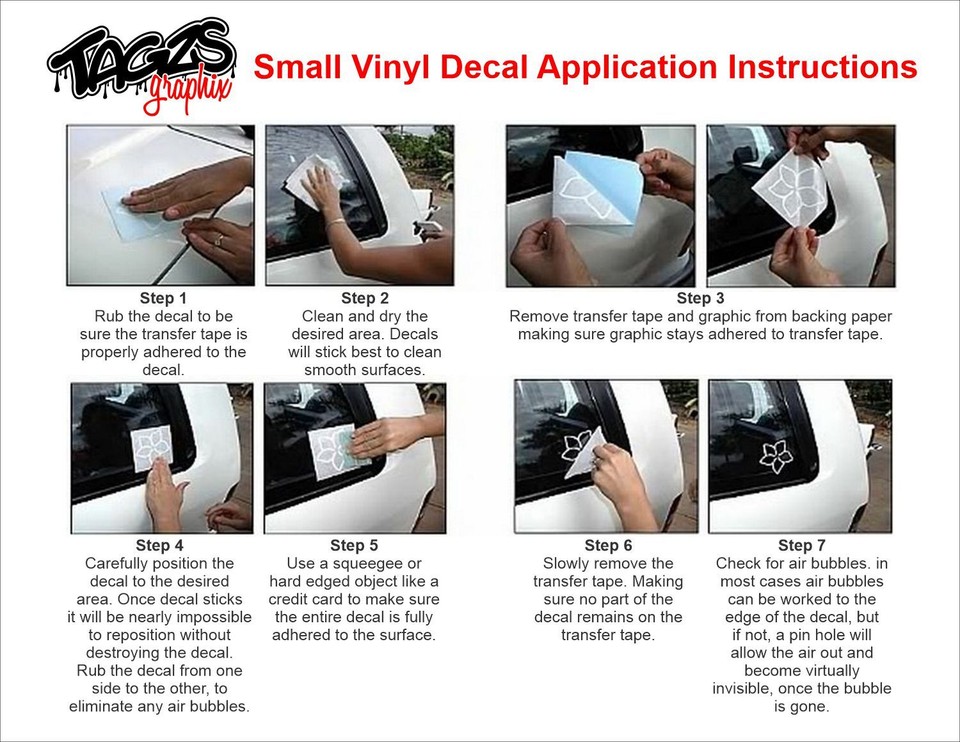 TAGZS graphix

Small Vinyl Decal Application Instructions

Step 1
Rub the decal to be sure the transfer tape is properly adhered to the decal.

Step 2
Clean and dry the desired area. Decals will stick best to clean smooth surfaces.

Step 3
Remove transfer tape and graphic from backing paper making sure graphic stays adhered to transfer tape.

Step 4
Carefully position the decal to the desired area. Once decal sticks it will be nearly impossible to reposition without destroying the decal. Rub the decal from one side to the other, to eliminate any air bubbles.

Step 5
Use a squeegee or hard edged object like a credit card to make sure the entire decal is fully adhered to the surface.

Step 6
Slowly remove the transfer tape. Making sure no part of the decal remains on the transfer tape.

Step 7
Check for air bubbles. in most cases air bubbles can be worked to the edge of the decal, but if not, a pin hole will allow the air out and become virtually invisible, once the bubble is gone.