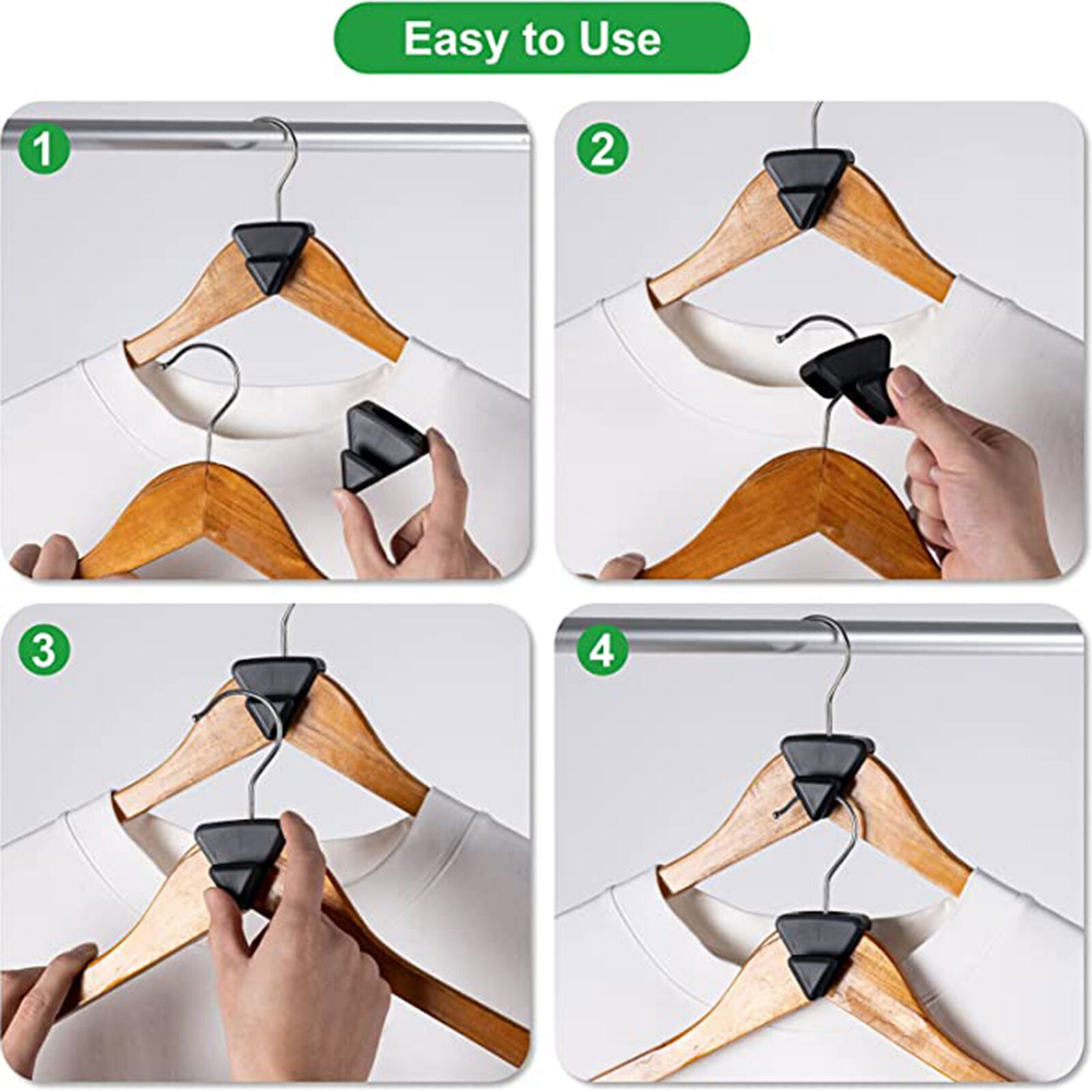 Easy to Use

1

2

3

4